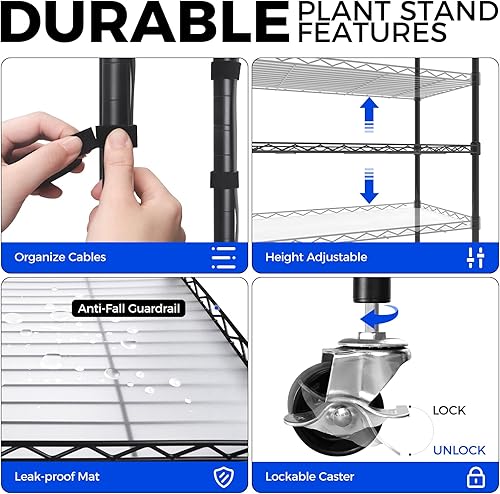 DURABLE PLANT STAND FEATURES

Organize Cables

Height Adjustable

Anti-Fall Guardrail

Leak-proof Mat

LOCK

UNLOCK

Lockable Caster