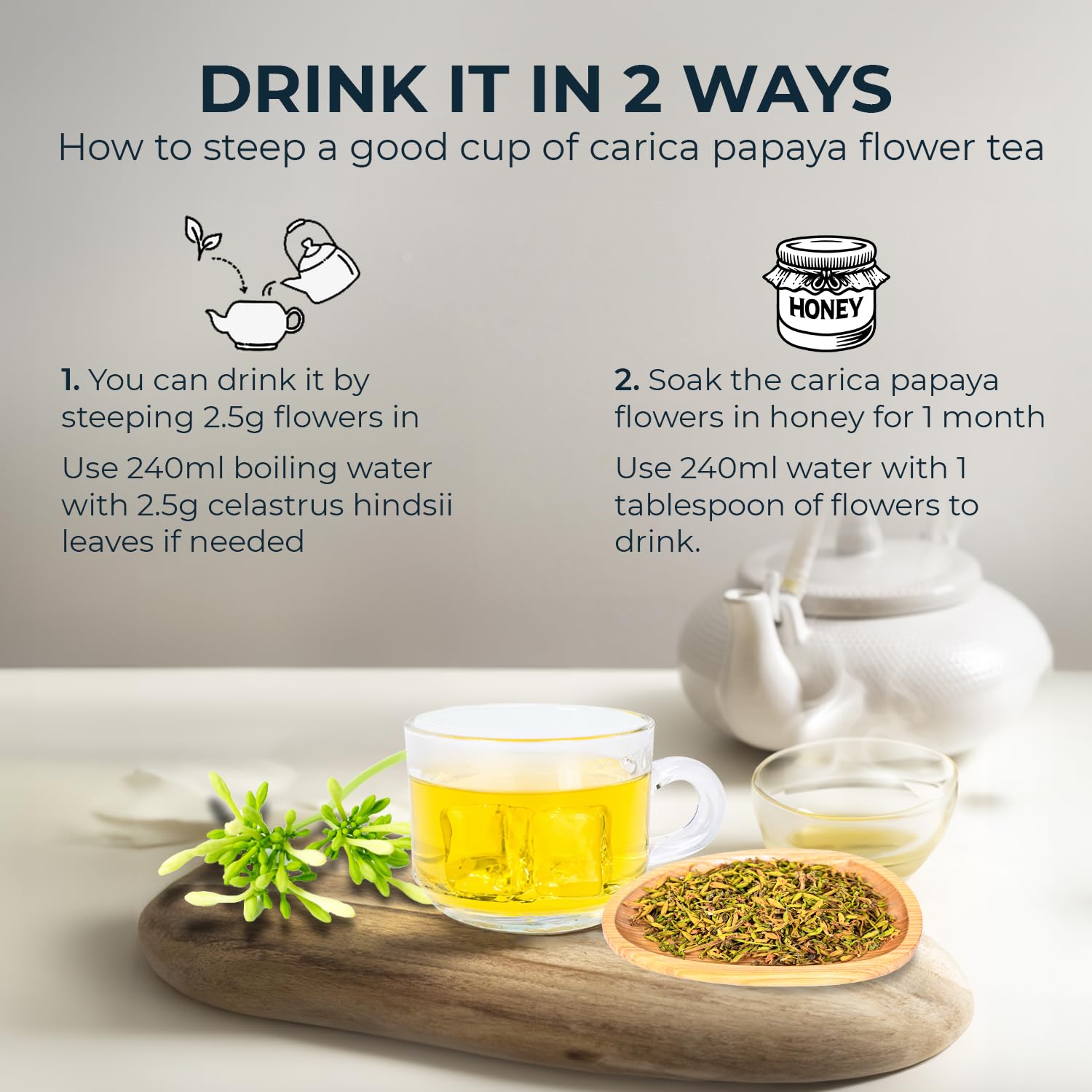 DRINK IT IN 2 WAYS
How to steep a good cup of carica papaya flower tea

1. You can drink it by steeping 2.5g flowers in

Use 240ml boiling water with 2.5g celastrus hindsii leaves if needed

HONEY

2. Soak the carica papaya flowers in honey for 1 month

Use 240ml water with 1 tablespoon of flowers to drink.