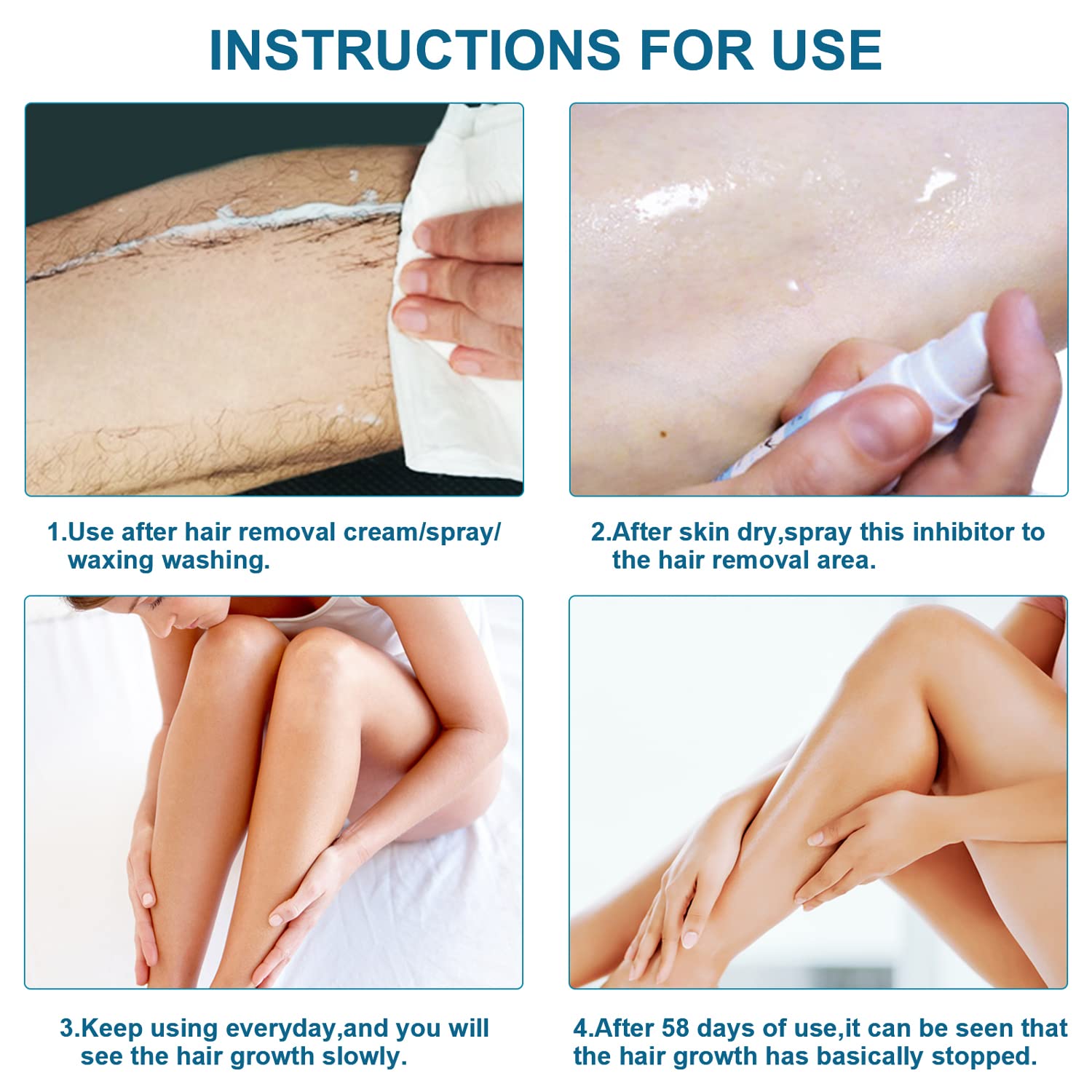 INSTRUCTIONS FOR USE

1.Use after hair removal cream/spray/ waxing washing.

2.After skin dry,spray this inhibitor to the hair removal area.

3.Keep using everyday,and you will see the hair growth slowly.

4.After 58 days of use,it can be seen that the hair growth has basically stopped.