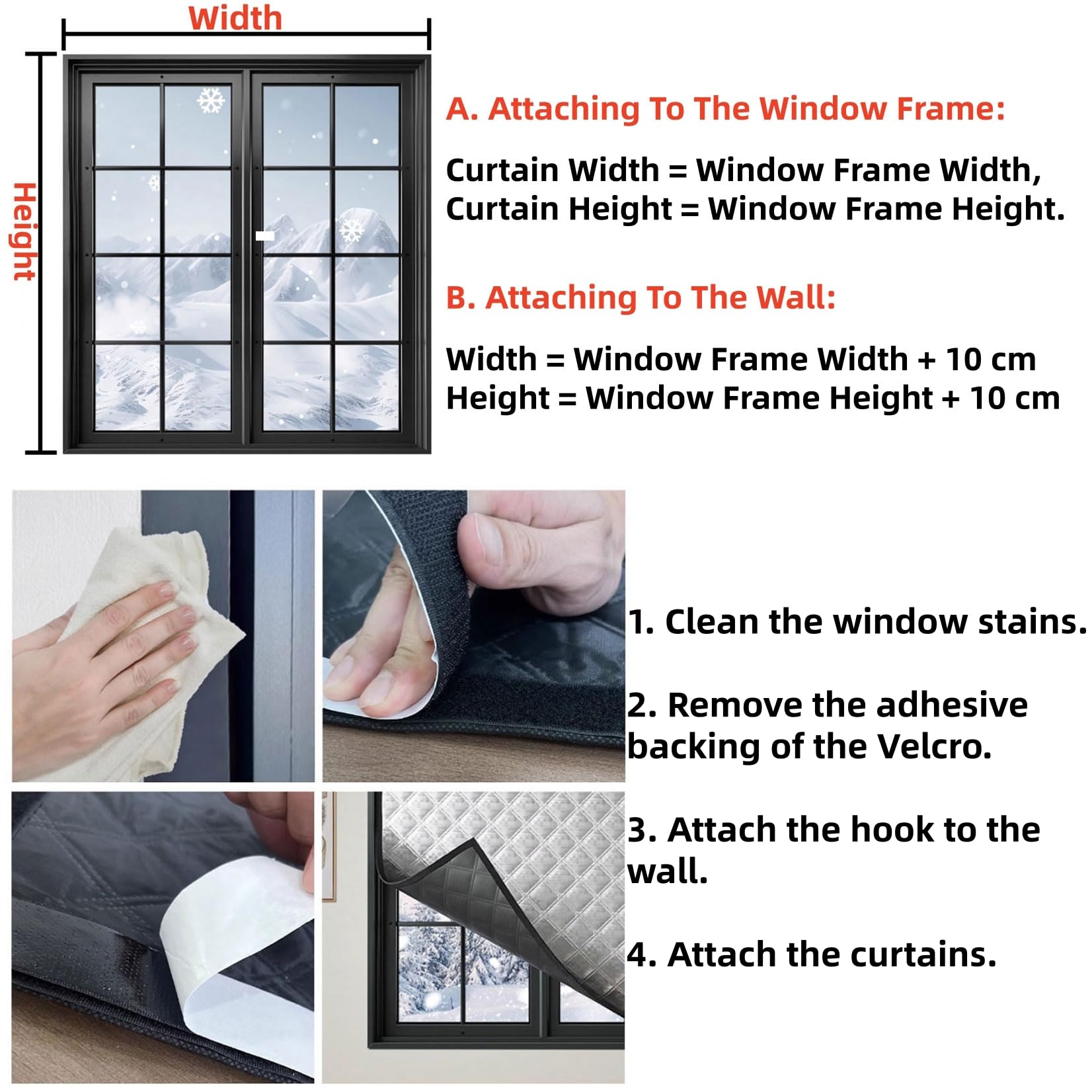 Width

Height

A. Attaching To The Window Frame:

Curtain Width = Window Frame Width, Curtain Height = Window Frame Height.

B. Attaching To The Wall:

Width = Window Frame Width + 10 cm
Height = Window Frame Height + 10 cm

1. Clean the window stains.

2. Remove the adhesive backing of the Velcro.

3. Attach the hook to the wall.

4. Attach the curtains.