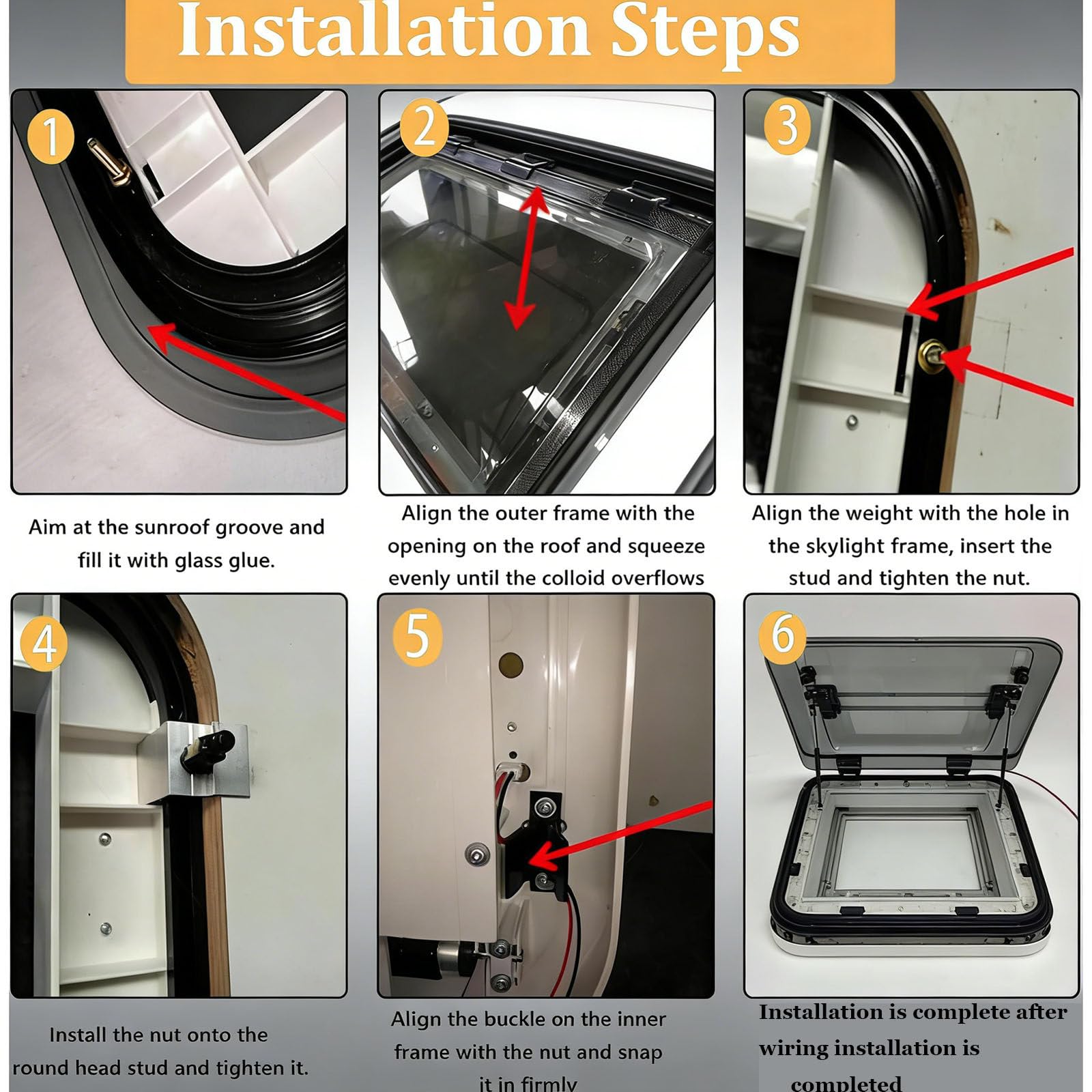 Installation Steps

1

Aim at the sunroof groove and fill it with glass glue.

2

Align the outer frame with the opening on the roof and squeeze evenly until the colloid overflows

3

Align the weight with the hole in the skylight frame, insert the stud and tighten the nut.

4

Install the nut onto the round head stud and tighten it.

5

Align the buckle on the inner frame with the nut and snap it in firmly

6

Installation is complete after wiring installation is completed