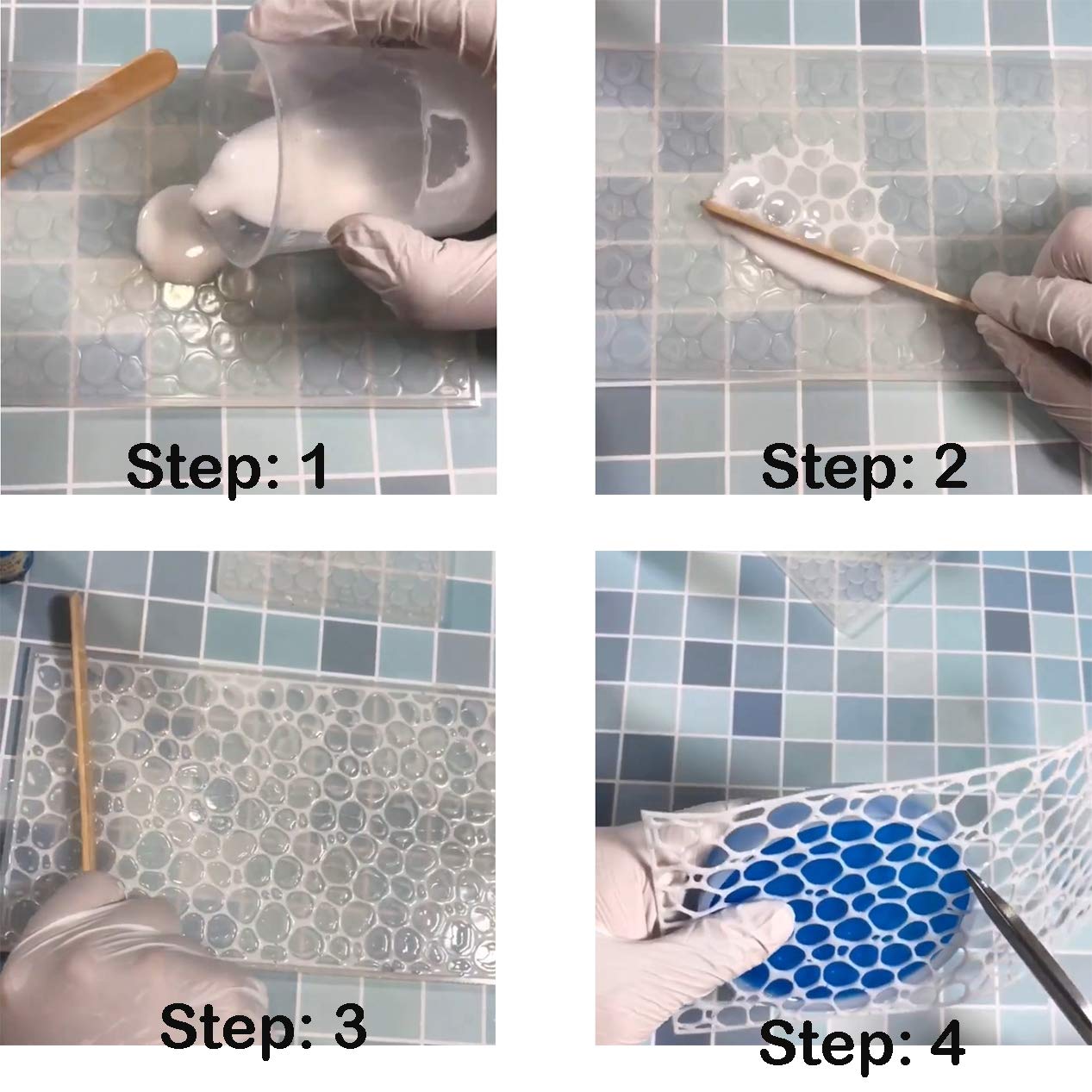 Step: 1

Step: 2

Step: 3

Step: 4