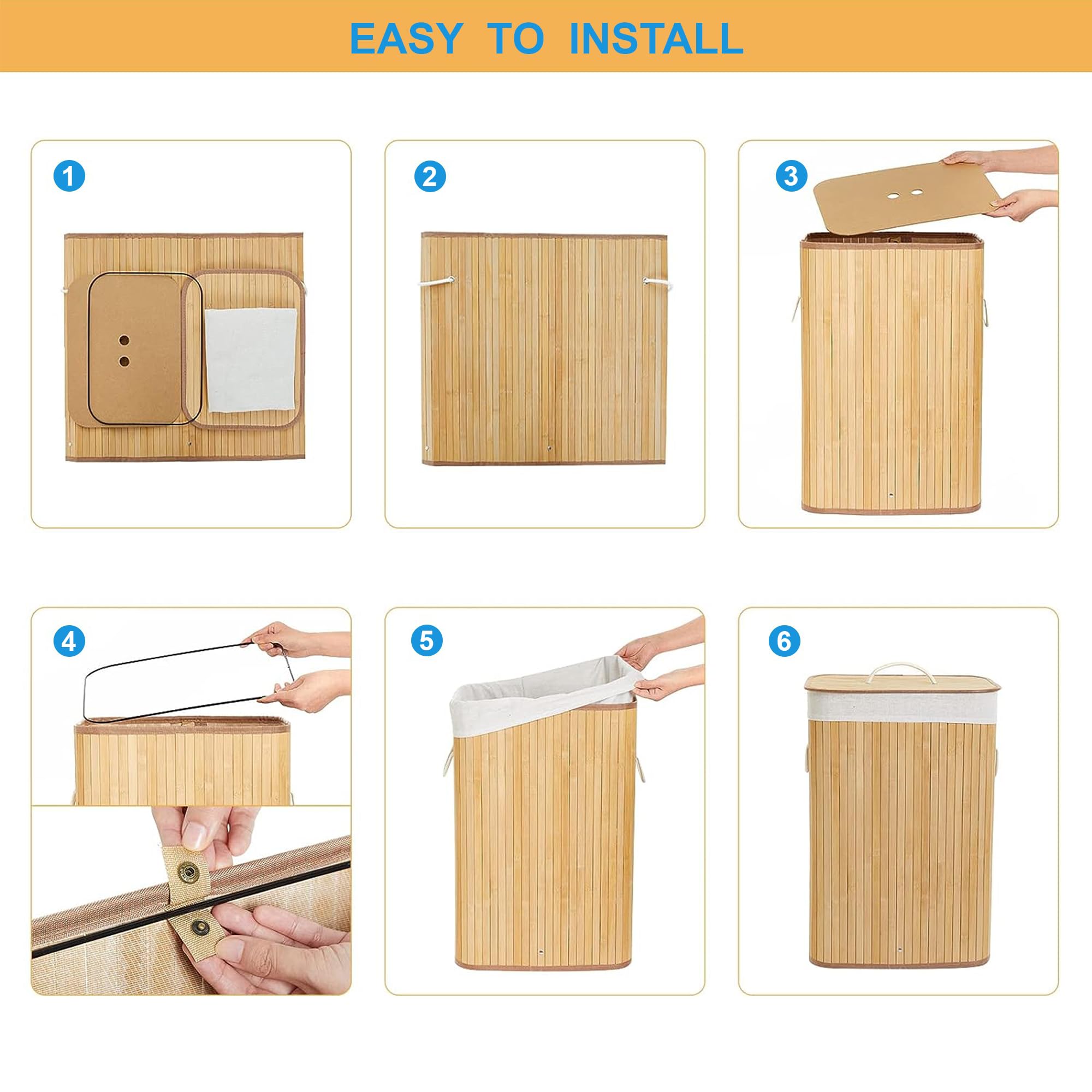 EASY TO INSTALL

1

2

3

4

5

6