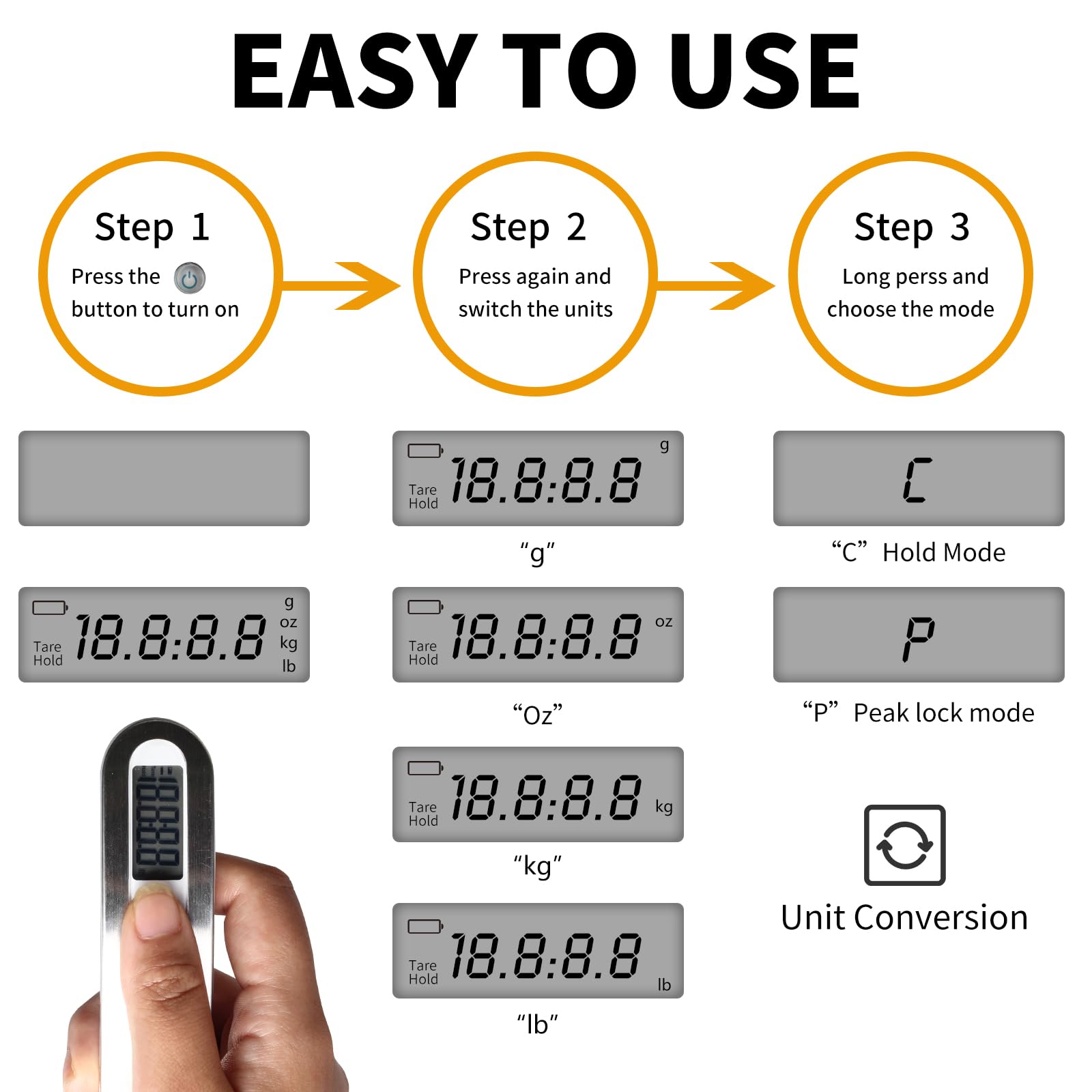 EASY TO USE

Step 1
Press the button to turn on

Step 2
Press again and switch the units

Step 3
Long perss and choose the mode

Tare Hold 18.8:8.8 g oz kg lb

Tare Hold 18.8:8.8 g
"g"

Tare Hold 18.8:8.8 oz
"Oz"

Tare Hold 18.8:8.8 kg
"kg"

Tare Hold 18.8:8.8 lb
"lb"

C
"C" Hold Mode

P
"P" Peak lock mode

Unit Conversion