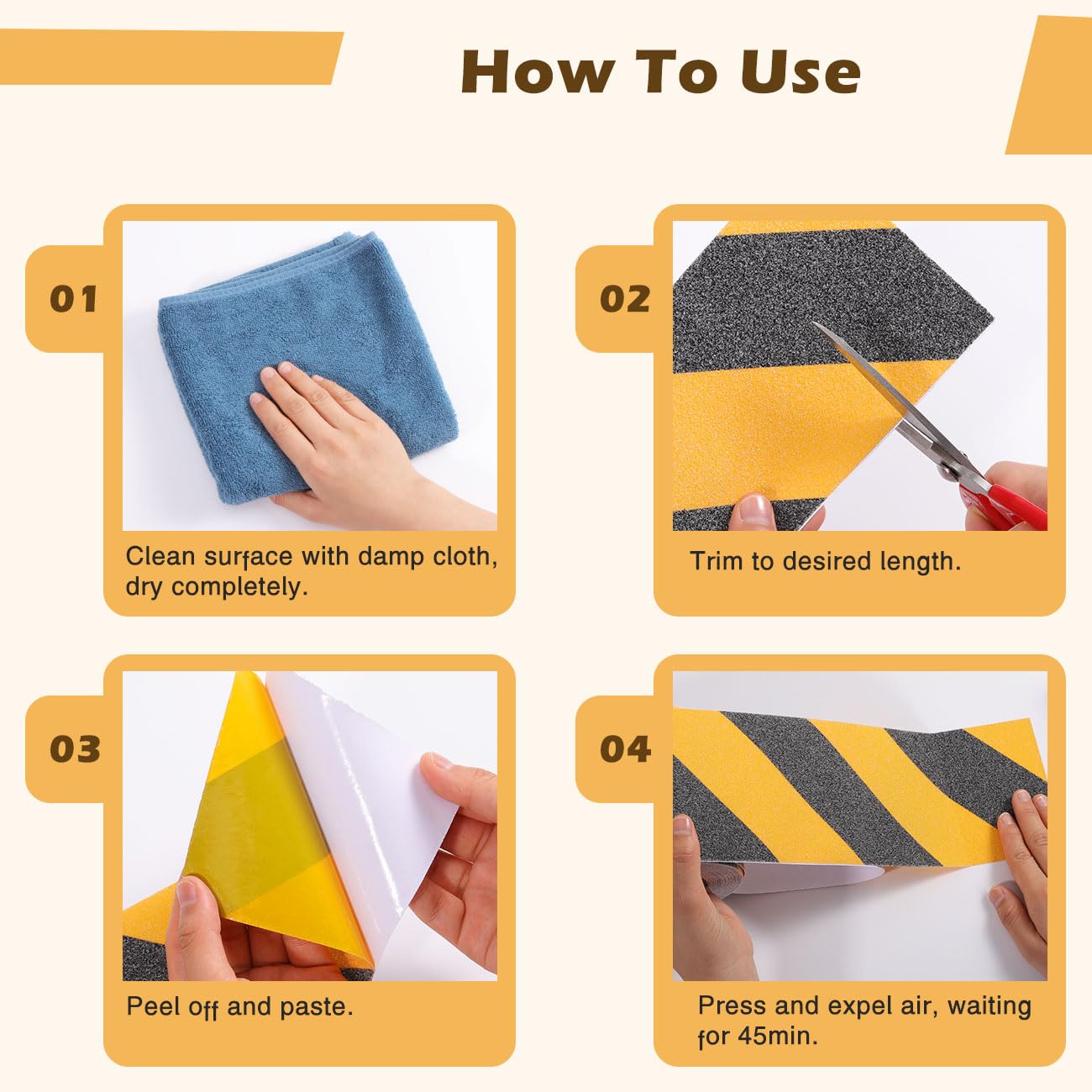 How To Use

01

Clean surface with damp cloth, dry completely.

02

Trim to desired length.

03

Peel off and paste.

04

Press and expel air, waiting for 45min.