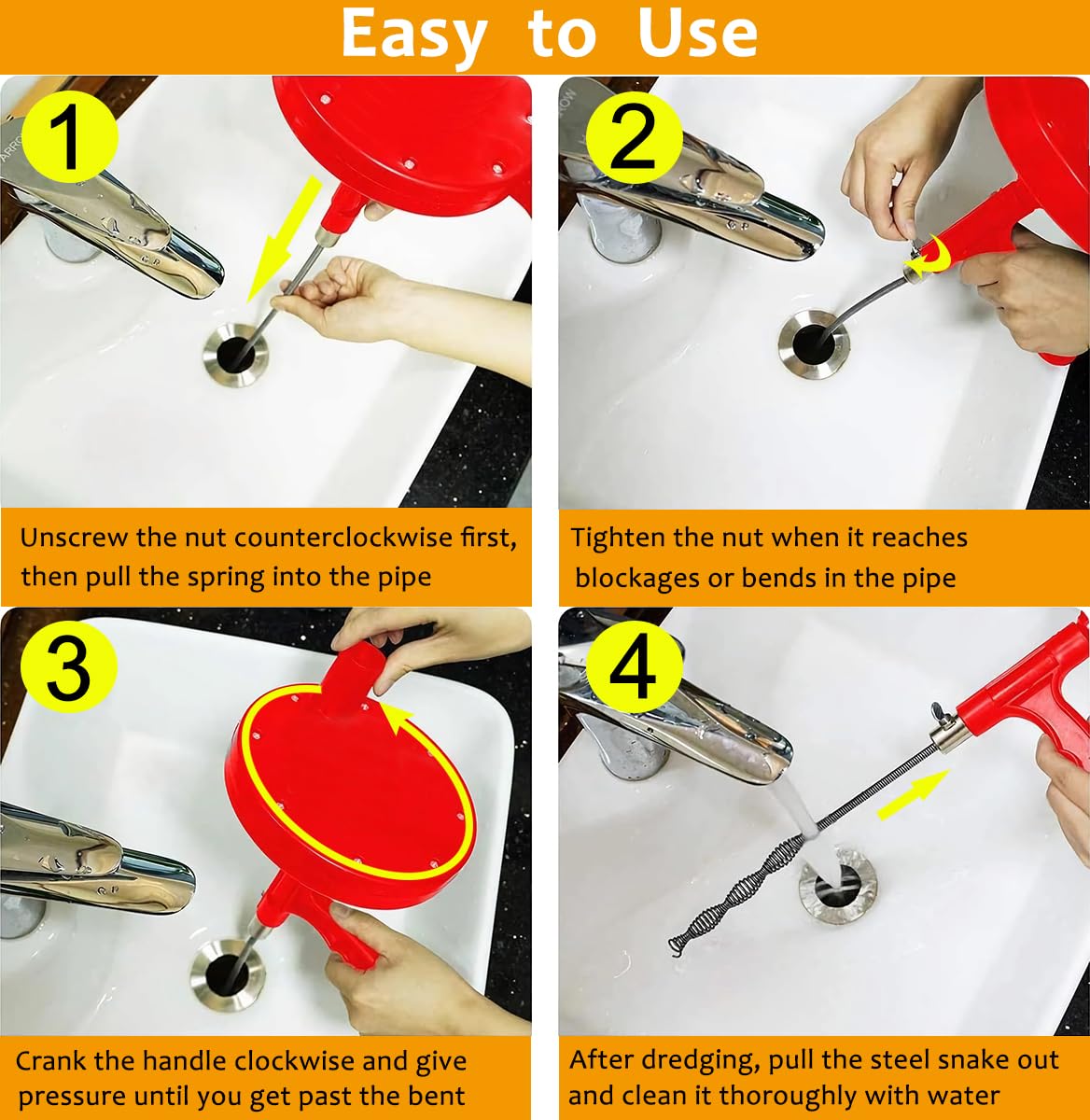 Easy to Use

1

Unscrew the nut counterclockwise first, then pull the spring into the pipe

2

Tighten the nut when it reaches blockages or bends in the pipe

3

Crank the handle clockwise and give pressure until you get past the bent

4

After dredging, pull the steel snake out and clean it thoroughly with water