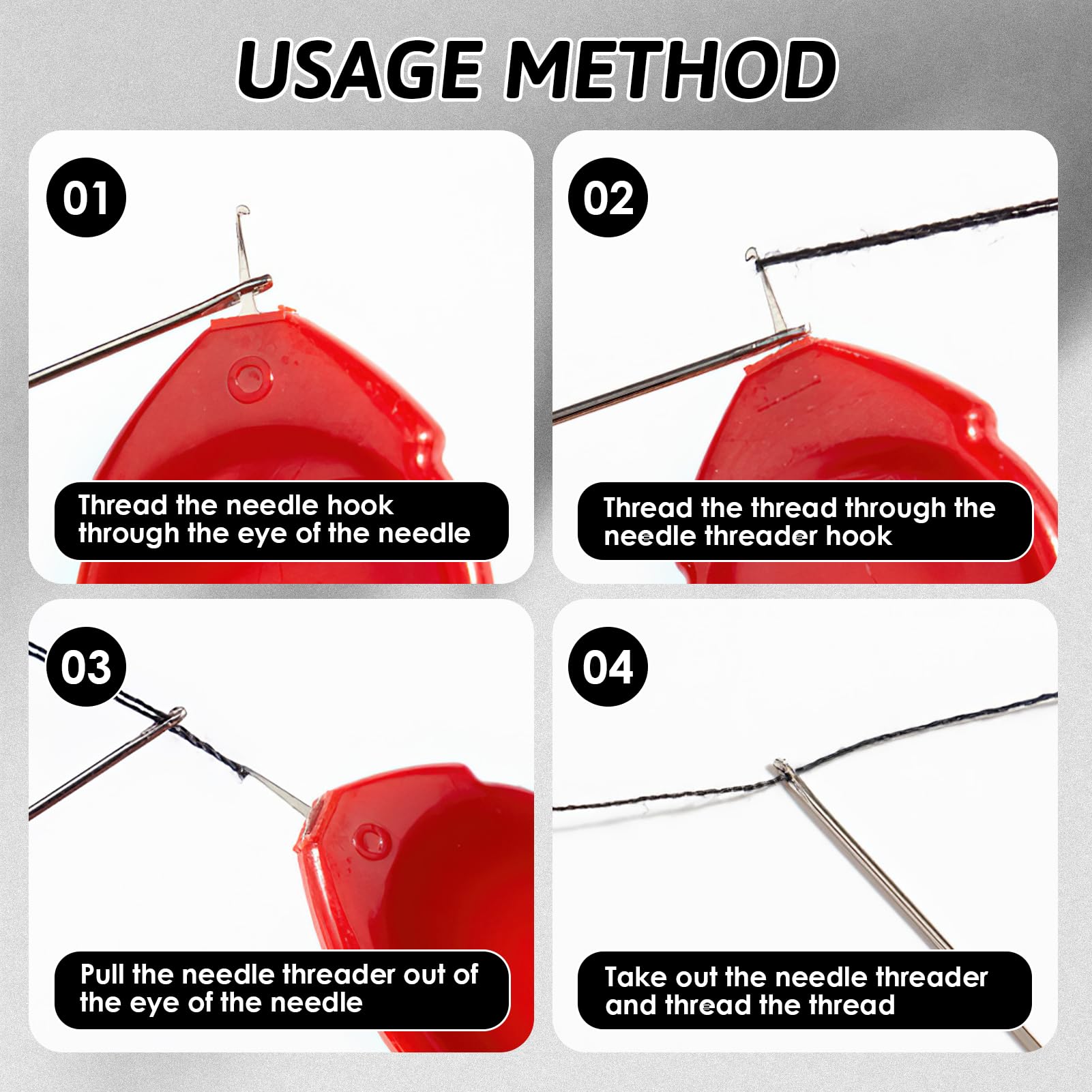 USAGE METHOD

01

Thread the needle hook through the eye of the needle

02

Thread the thread through the needle threader hook

03

Pull the needle threader out of the eye of the needle

04

Take out the needle threader and thread the thread