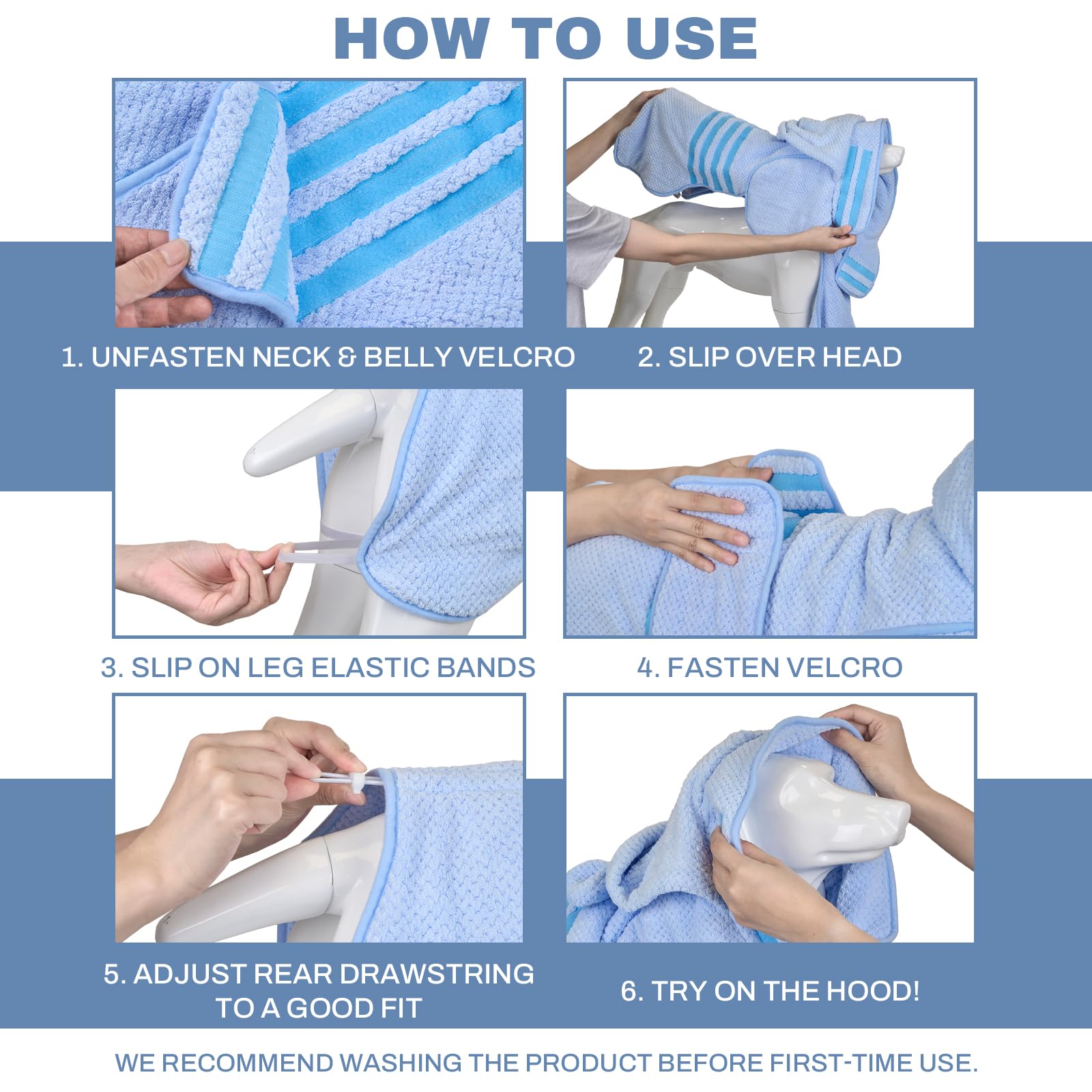 HOW TO USE

1. UNFASTEN NECK & BELLY VELCRO

2. SLIP OVER HEAD

3. SLIP ON LEG ELASTIC BANDS

4. FASTEN VELCRO

5. ADJUST REAR DRAWSTRING TO A GOOD FIT

6. TRY ON THE HOOD!

WE RECOMMEND WASHING THE PRODUCT BEFORE FIRST-TIME USE.