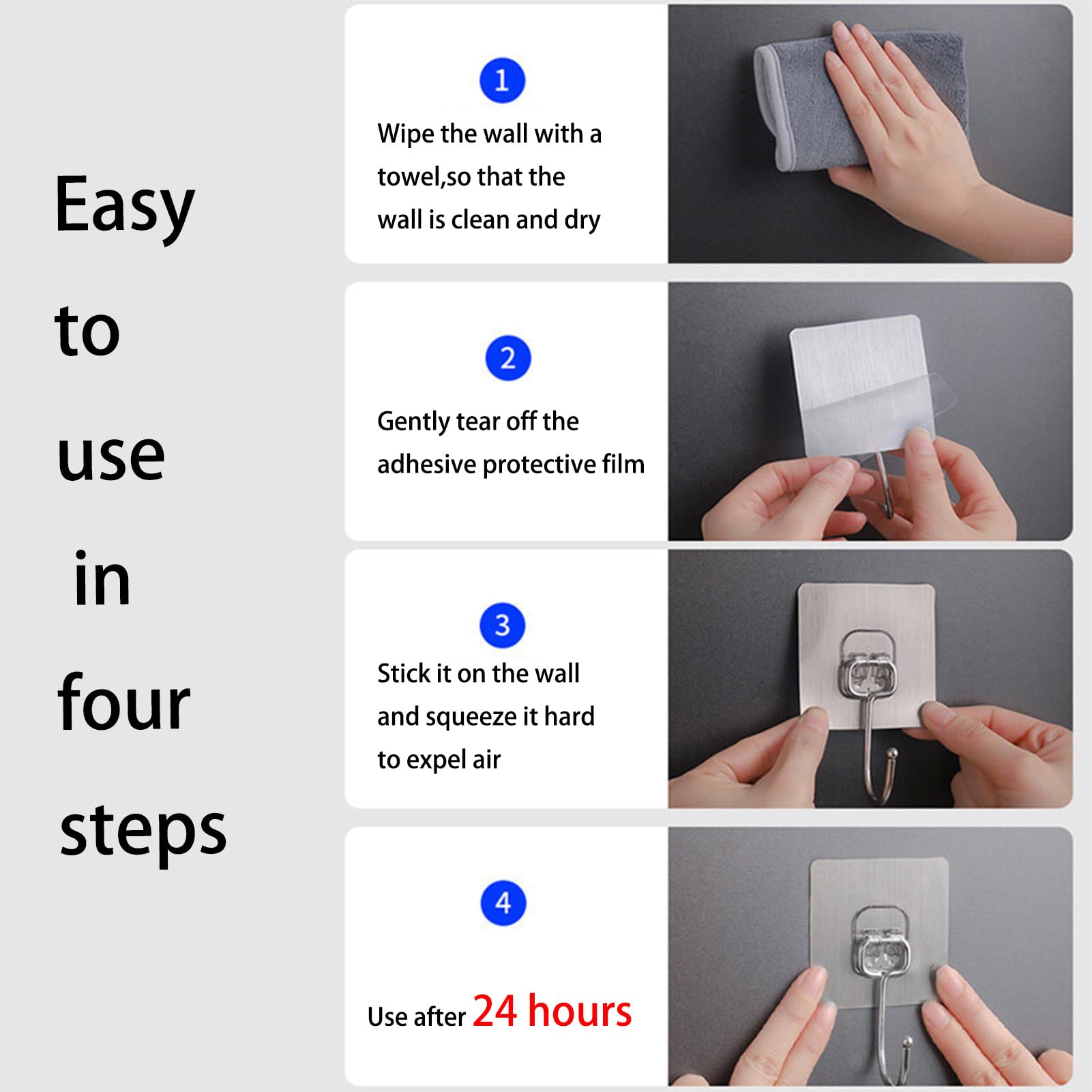 Easy to use in four steps

1

Wipe the wall with a towel,so that the wall is clean and dry

2

Gently tear off the adhesive protective film

3

Stick it on the wall and squeeze it hard to expel air

4

Use after 24 hours