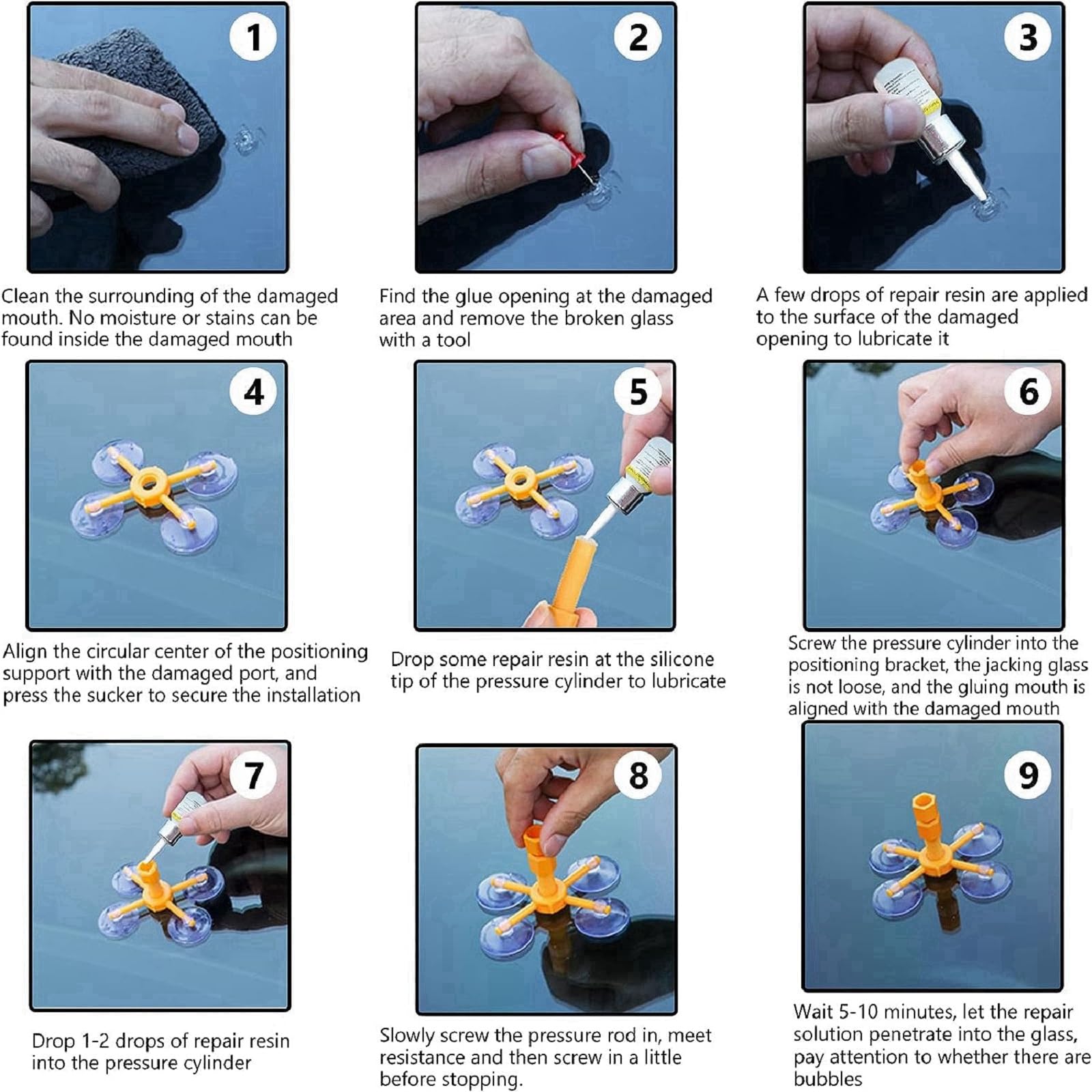 1

Clean the surrounding of the damaged mouth. No moisture or stains can be found inside the damaged mouth

2

Find the glue opening at the damaged area and remove the broken glass with a tool

3

A few drops of repair resin are applied to the surface of the damaged opening to lubricate it

4

Align the circular center of the positioning support with the damaged port, and press the sucker to secure the installation

5

Drop some repair resin at the silicone tip of the pressure cylinder to lubricate

6

Screw the pressure cylinder into the positioning bracket, the jacking glass is not loose, and the gluing mouth is aligned with the damaged mouth

7

Drop 1-2 drops of repair resin into the pressure cylinder

8

Slowly screw the pressure rod in, meet resistance and then screw in a little before stopping.

9

Wait 5-10 minutes, let the repair solution penetrate into the glass, pay attention to whether there are bubbles