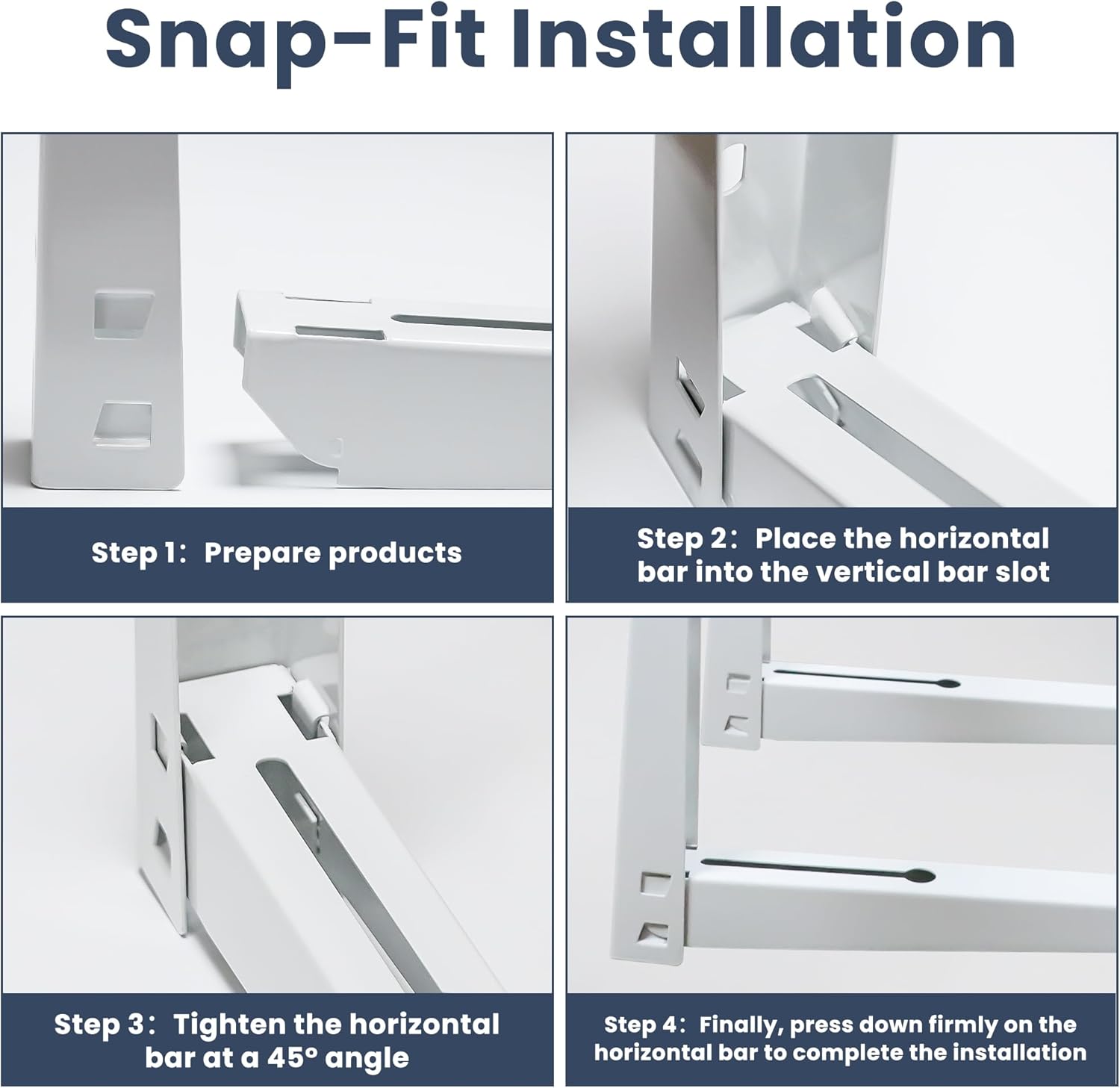 Snap-Fit Installation

Step 1: Prepare products

Step 2: Place the horizontal bar into the vertical bar slot

Step 3: Tighten the horizontal bar at a 45° angle

Step 4: Finally, press down firmly on the horizontal bar to complete the installation