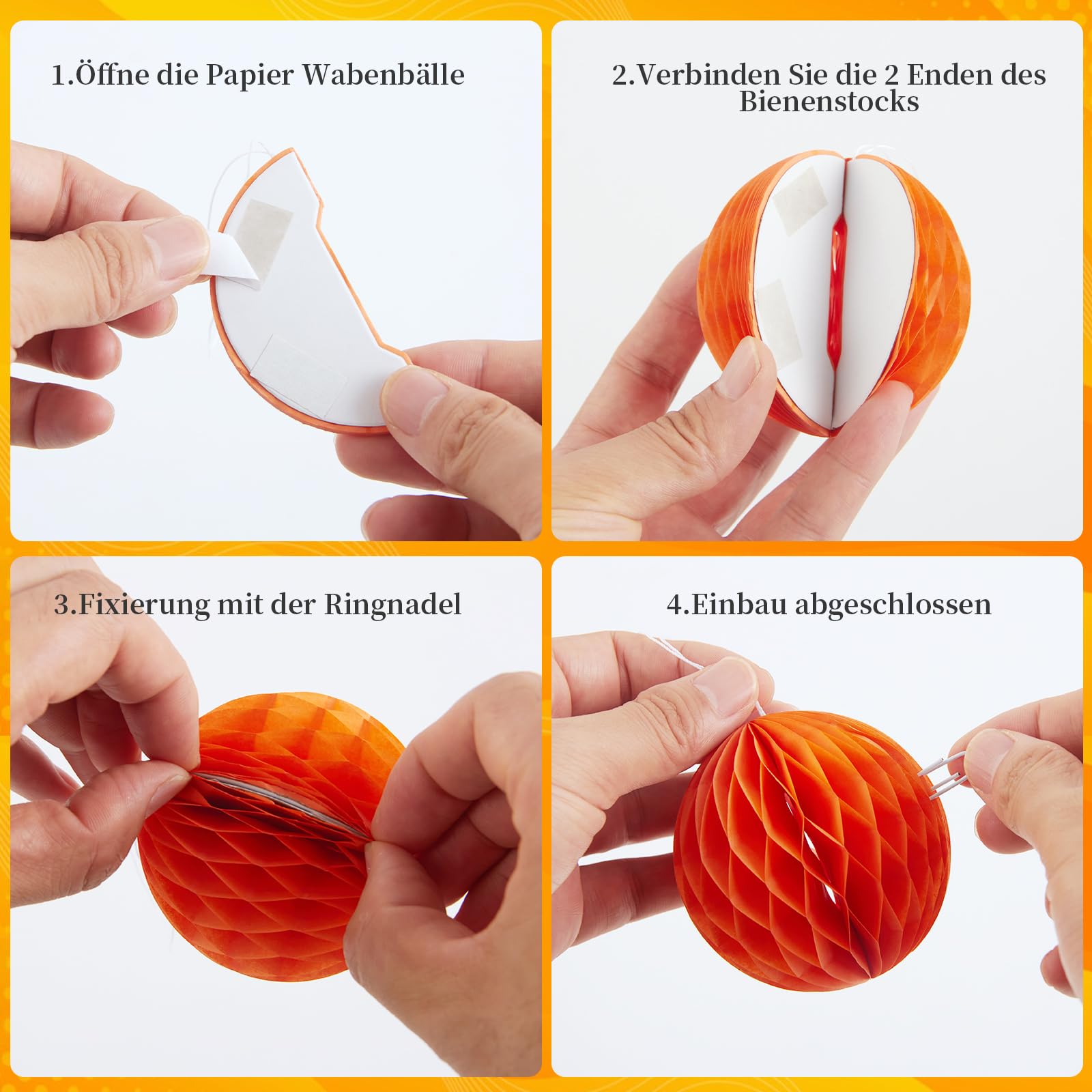 1.Öffne die Papier Wabenbälle

2.Verbinden Sie die 2 Enden des Bienenstocks

3.Fixierung mit der Ringnadel

4.Einbau abgeschlossen