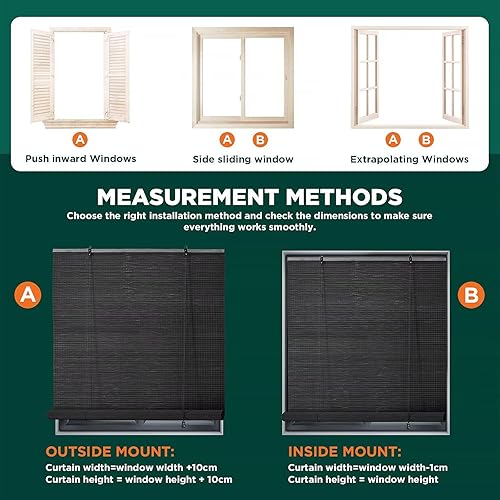 A

Push inward Windows

A B

Side sliding window

A B

Extrapolating Windows

MEASUREMENT METHODS

Choose the right installation method and check the dimensions to make sure everything works smoothly.

A

B

OUTSIDE MOUNT:

Curtain width=window width +10cm
Curtain height = window height + 10cm

INSIDE MOUNT:

Curtain width=window width-1cm
Curtain height = window height