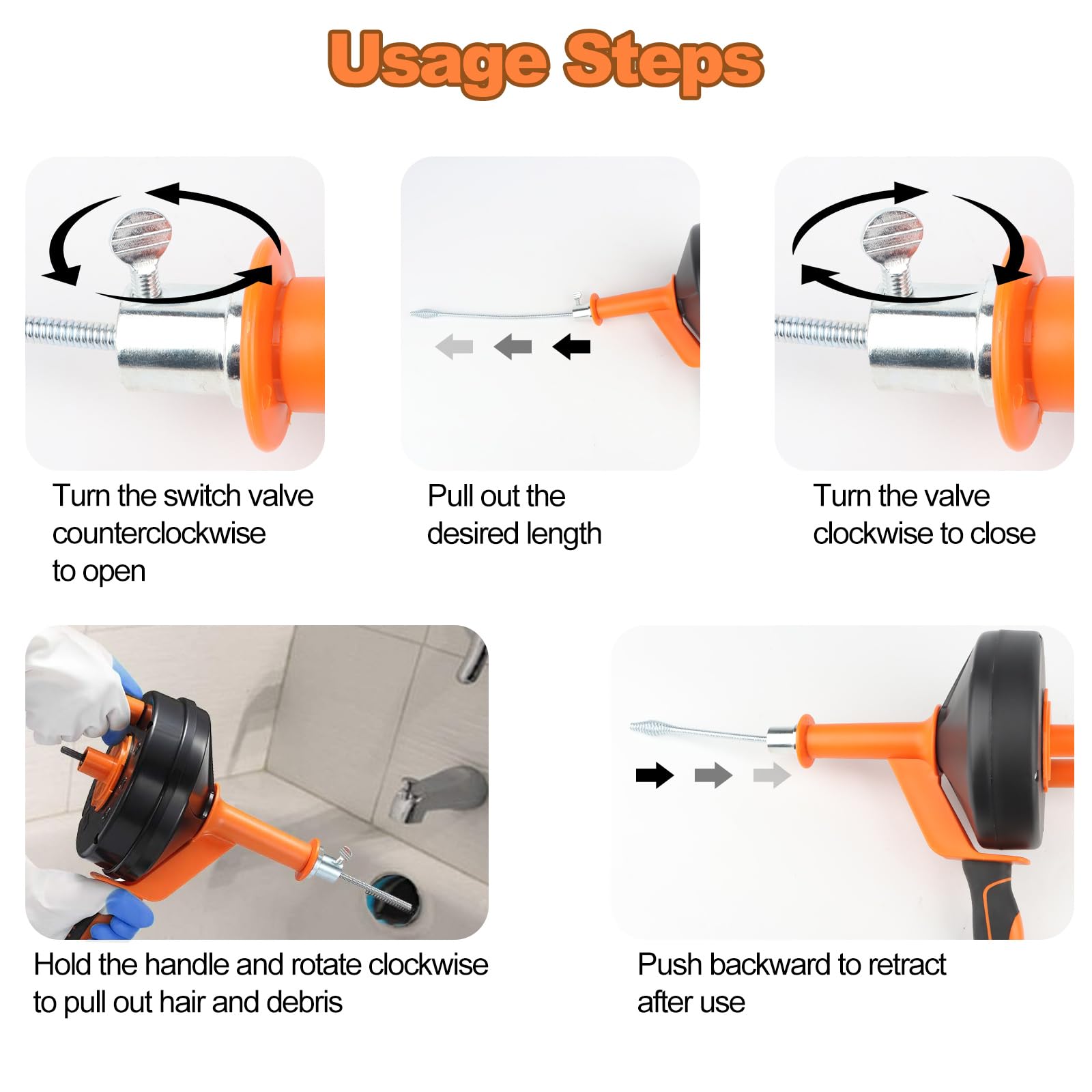 Usage Steps

Turn the switch valve counterclockwise to open

Pull out the desired length

Turn the valve clockwise to close

Hold the handle and rotate clockwise to pull out hair and debris

Push backward to retract after use