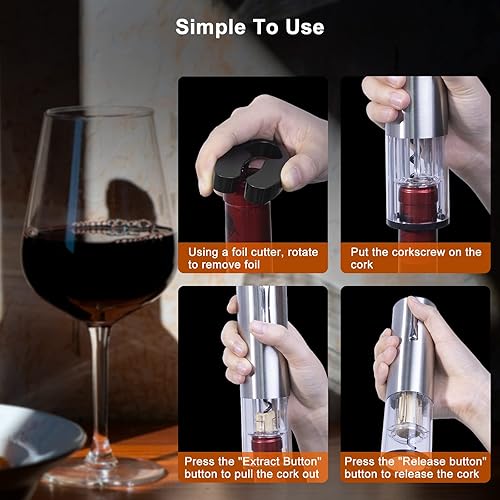 Simple To Use

Using a foil cutter, rotate to remove foil

Put the corkscrew on the cork

Press the "Extract Button" button to pull the cork out

Press the "Release button" button to release the cork