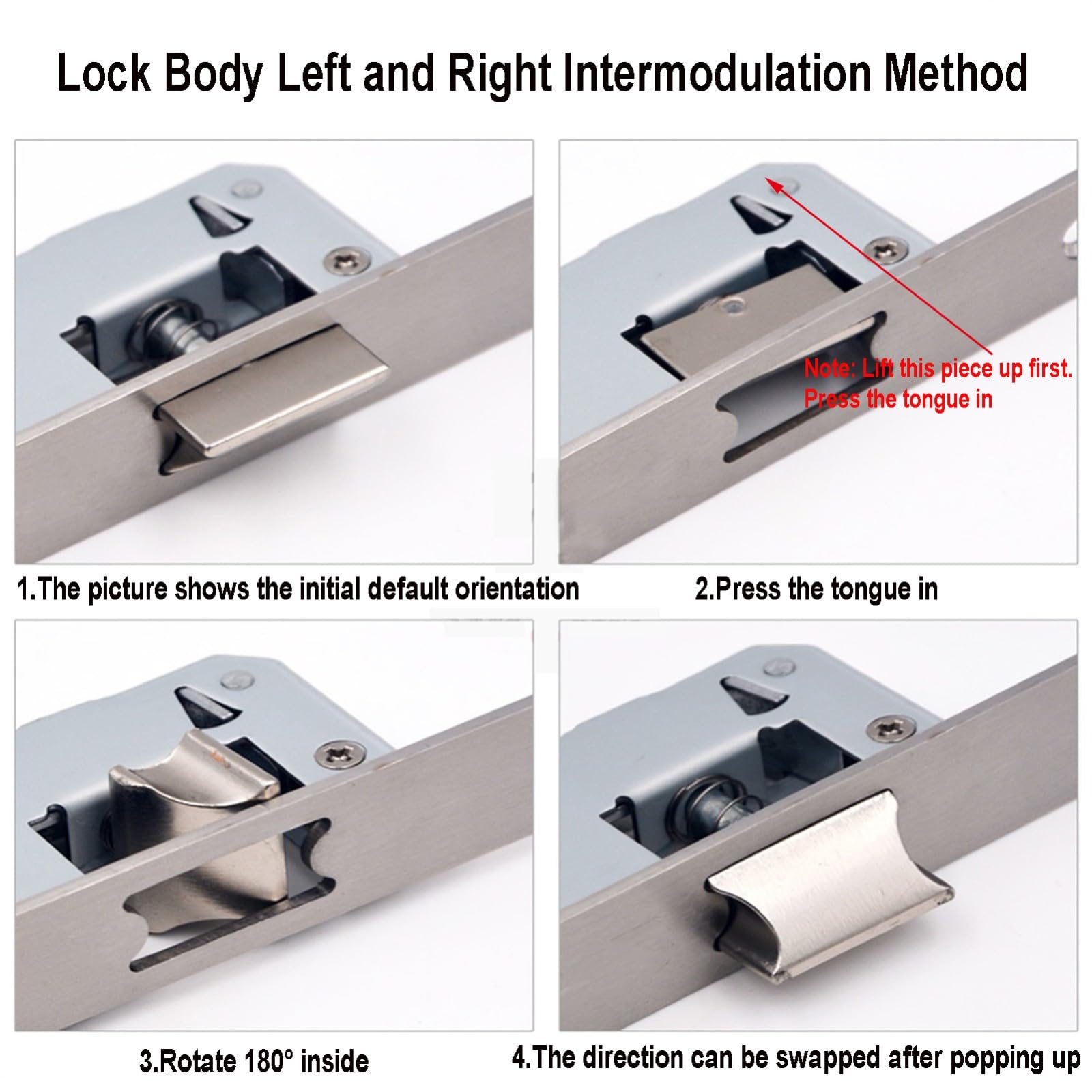 Lock Body Left and Right Intermodulation Method

Note: Lift this piece up first. Press the tongue in

1.The picture shows the initial default orientation

2.Press the tongue in

3.Rotate 180° inside

4.The direction can be swapped after popping up