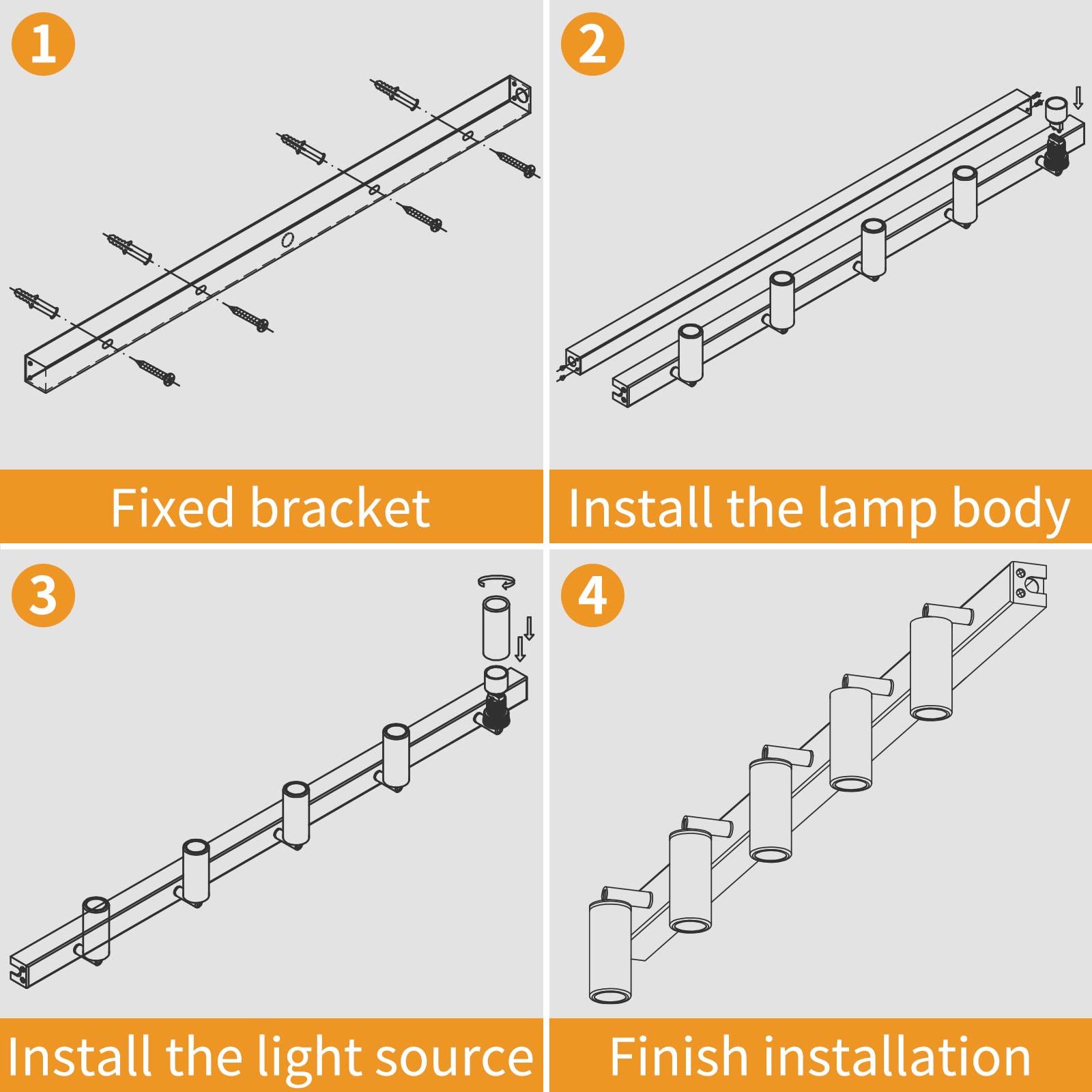 1

Fixed bracket

2

Install the lamp body

3

Install the light source

4

Finish installation