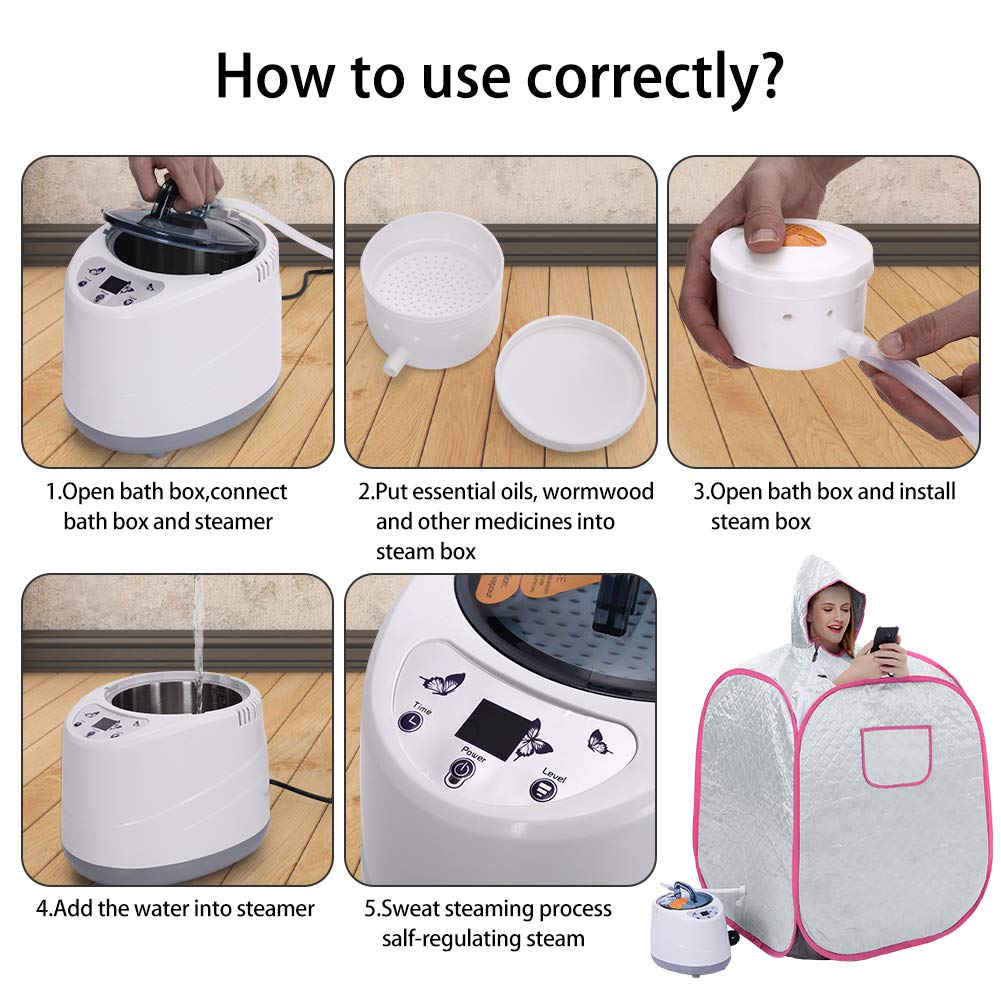 How to use correctly?

1.Open bath box,connect bath box and steamer

2.Put essential oils, wormwood and other medicines into steam box

3.Open bath box and install steam box

Time

Power

Level

4.Add the water into steamer

5.Sweat steaming process salf-regulating steam