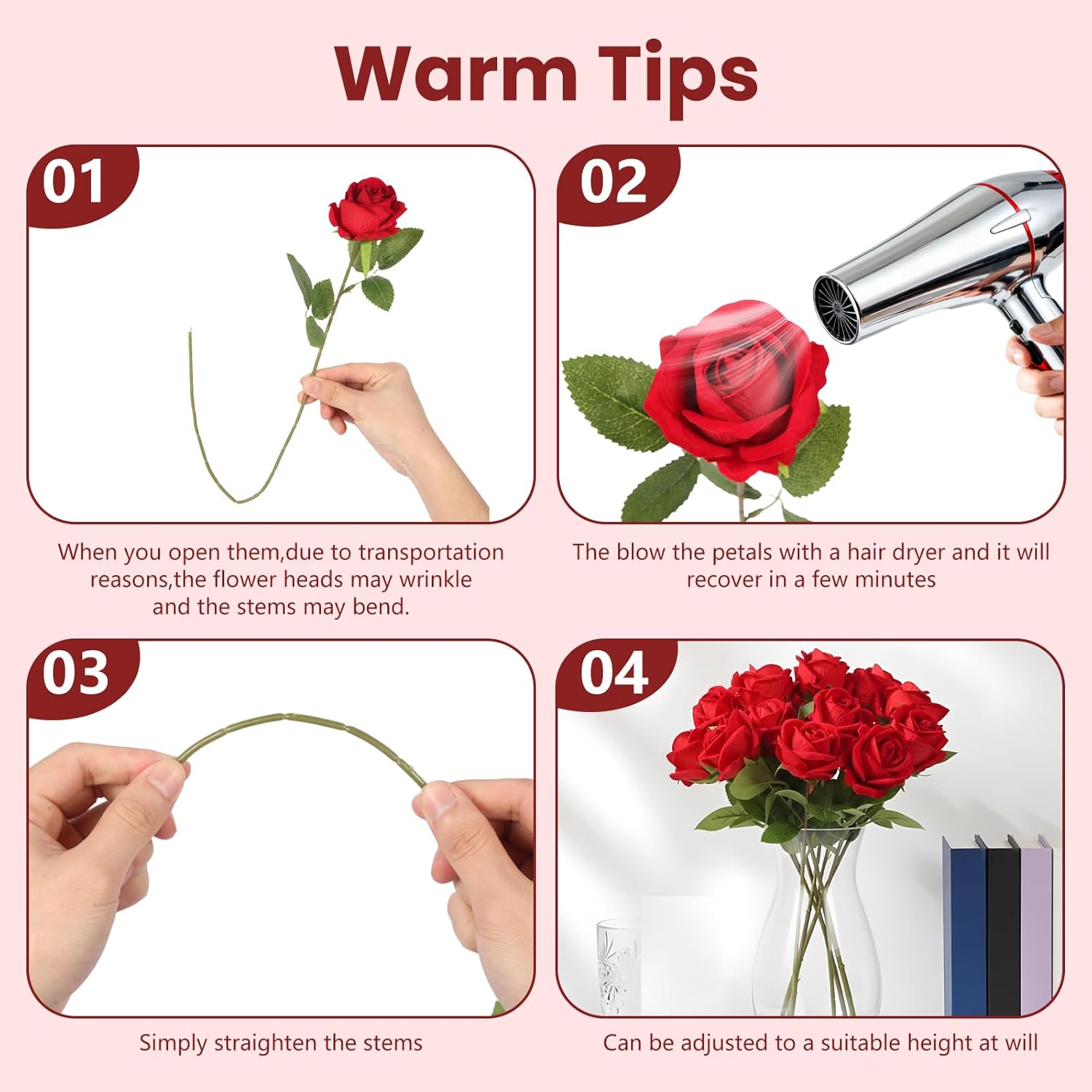 Warm Tips

01

When you open them,due to transportation reasons,the flower heads may wrinkle and the stems may bend.

02

The blow the petals with a hair dryer and it will recover in a few minutes

03

Simply straighten the stems

04

Can be adjusted to a suitable height at will