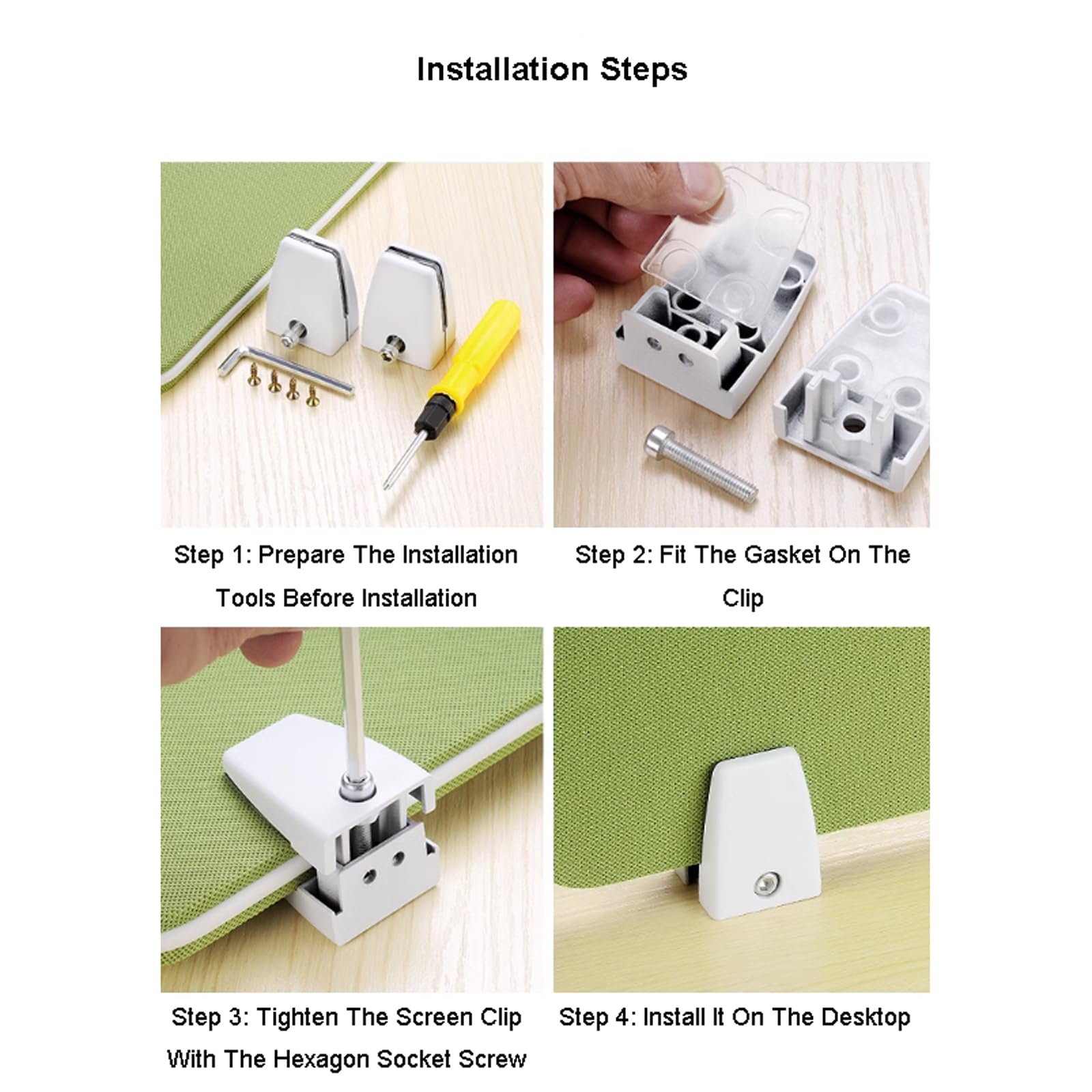 Installation Steps

Step 1: Prepare The Installation Tools Before Installation

Step 2: Fit The Gasket On The Clip

Step 3: Tighten The Screen Clip With The Hexagon Socket Screw

Step 4: Install It On The Desktop