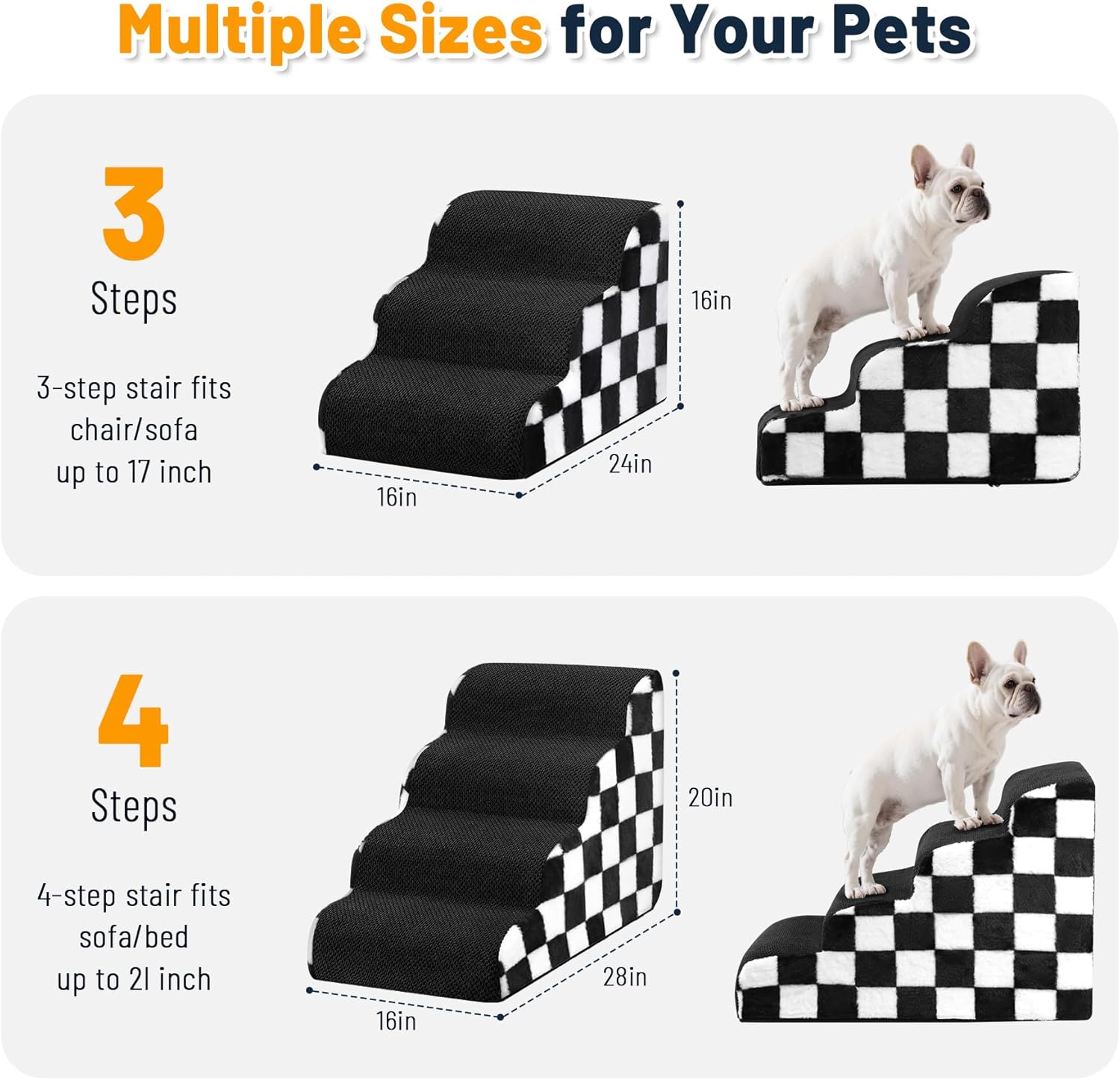 Multiple Sizes for Your Pets

3
Steps

3-step stair fits chair/sofa up to 17 inch

16in
24in
16in

4
Steps

4-step stair fits sofa/bed up to 21 inch

20in
28in
16in