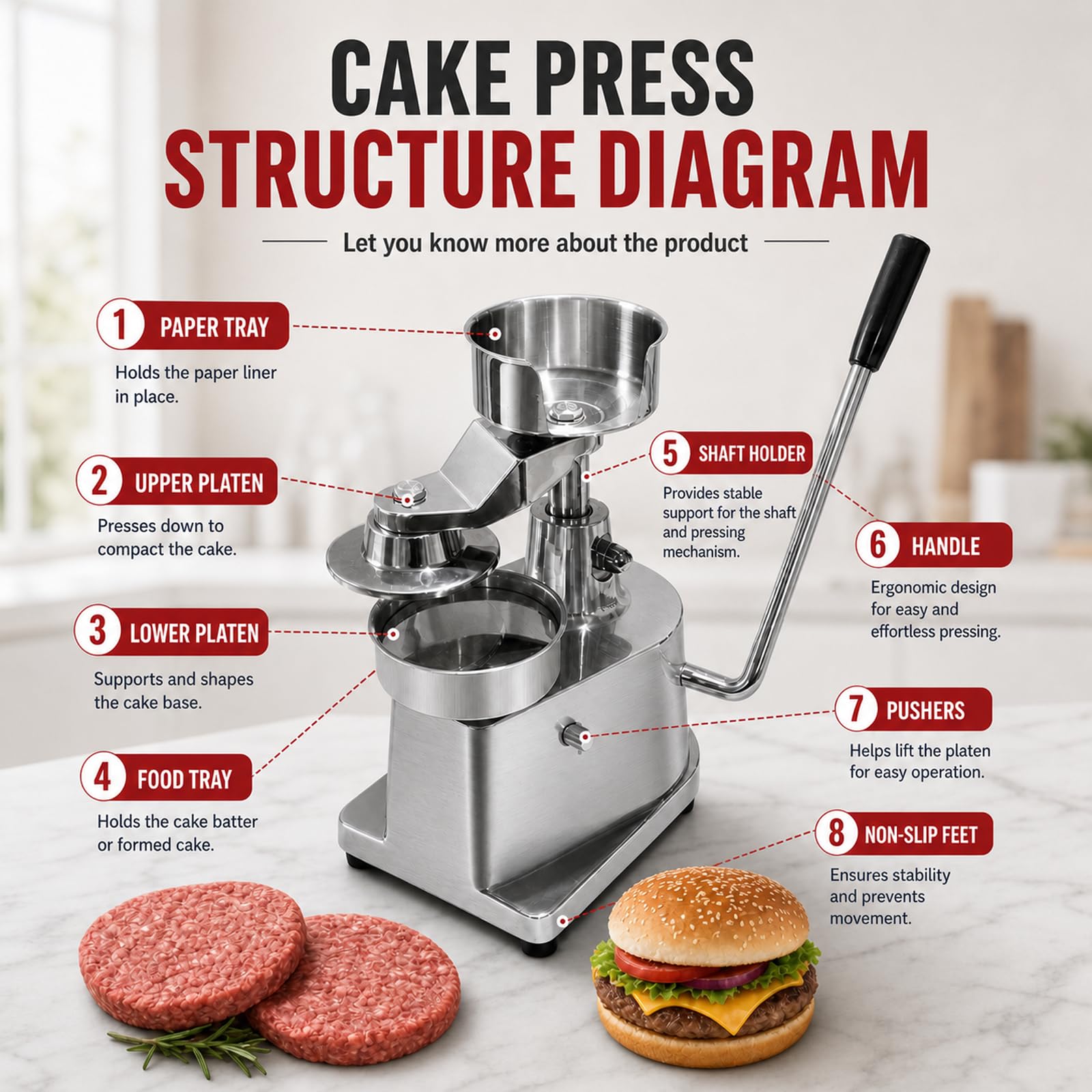 CAKE PRESS
STRUCTURE DIAGRAM

Let you know more about the product

1 PAPER TRAY
Holds the paper liner in place.

2 UPPER PLATEN
Presses down to compact the cake.

3 LOWER PLATEN
Supports and shapes the cake base.

4 FOOD TRAY
Holds the cake batter or formed cake.

5 SHAFT HOLDER
Provides stable support for the shaft and pressing mechanism.

6 HANDLE
Ergonomic design for easy and effortless pressing.

7 PUSHERS
Helps lift the platen for easy operation.

8 NON-SLIP FEET
Ensures stability and prevents movement.