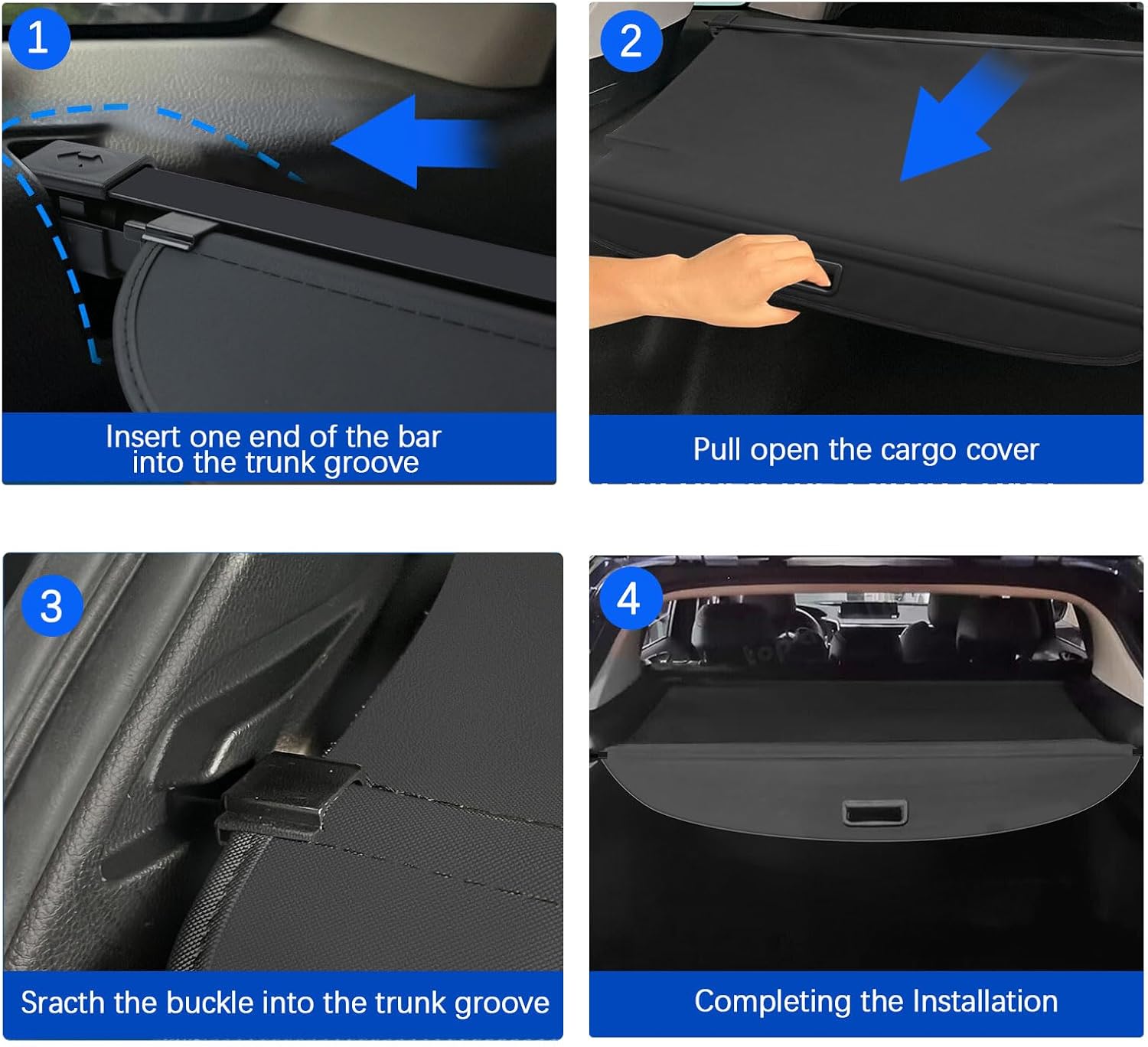 1

Insert one end of the bar into the trunk groove

2

Pull open the cargo cover

3

Sracth the buckle into the trunk groove

4

Completing the Installation