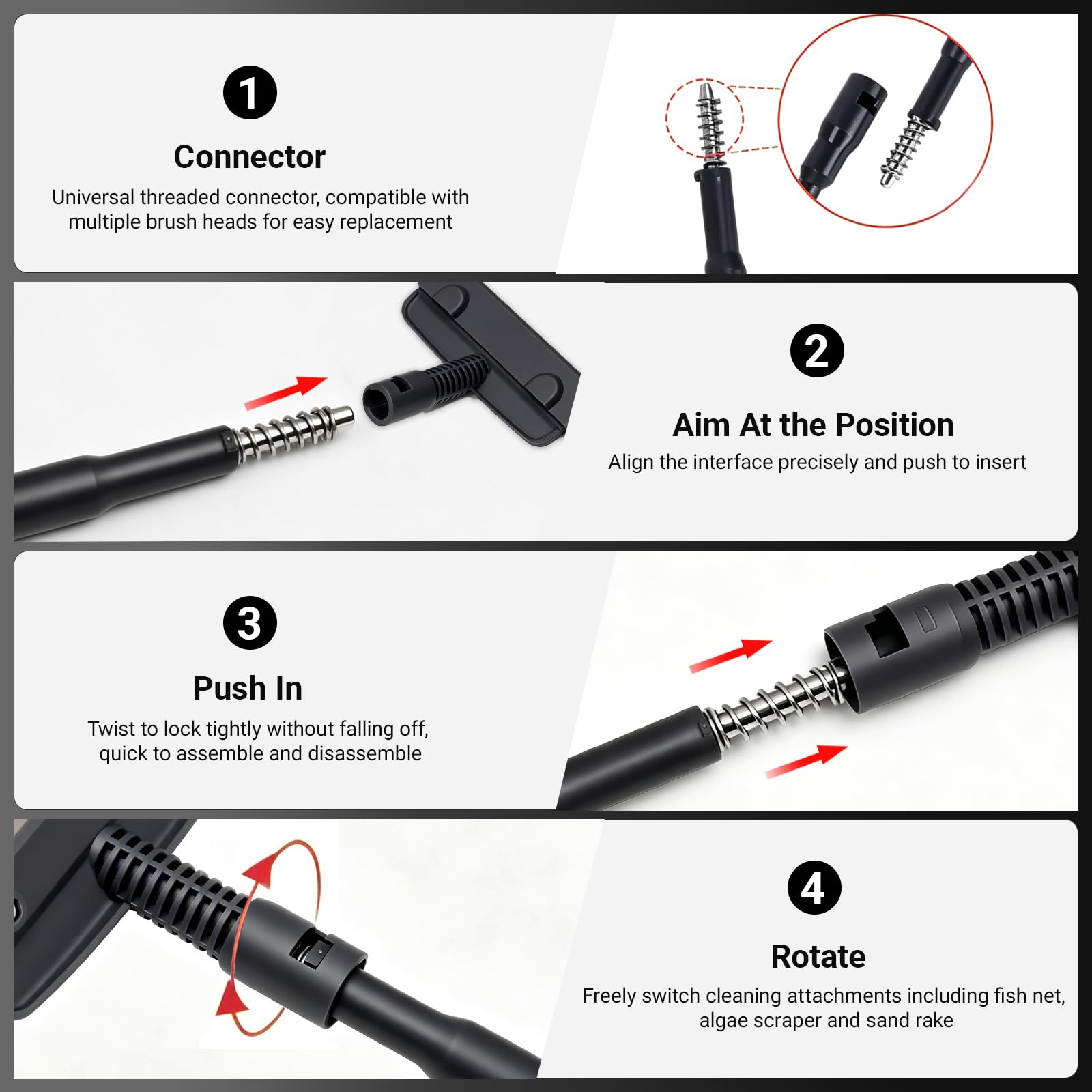 1
Connector
Universal threaded connector, compatible with multiple brush heads for easy replacement

2
Aim At the Position
Align the interface precisely and push to insert

3
Push In
Twist to lock tightly without falling off, quick to assemble and disassemble

4
Rotate
Freely switch cleaning attachments including fish net, algae scraper and sand rake