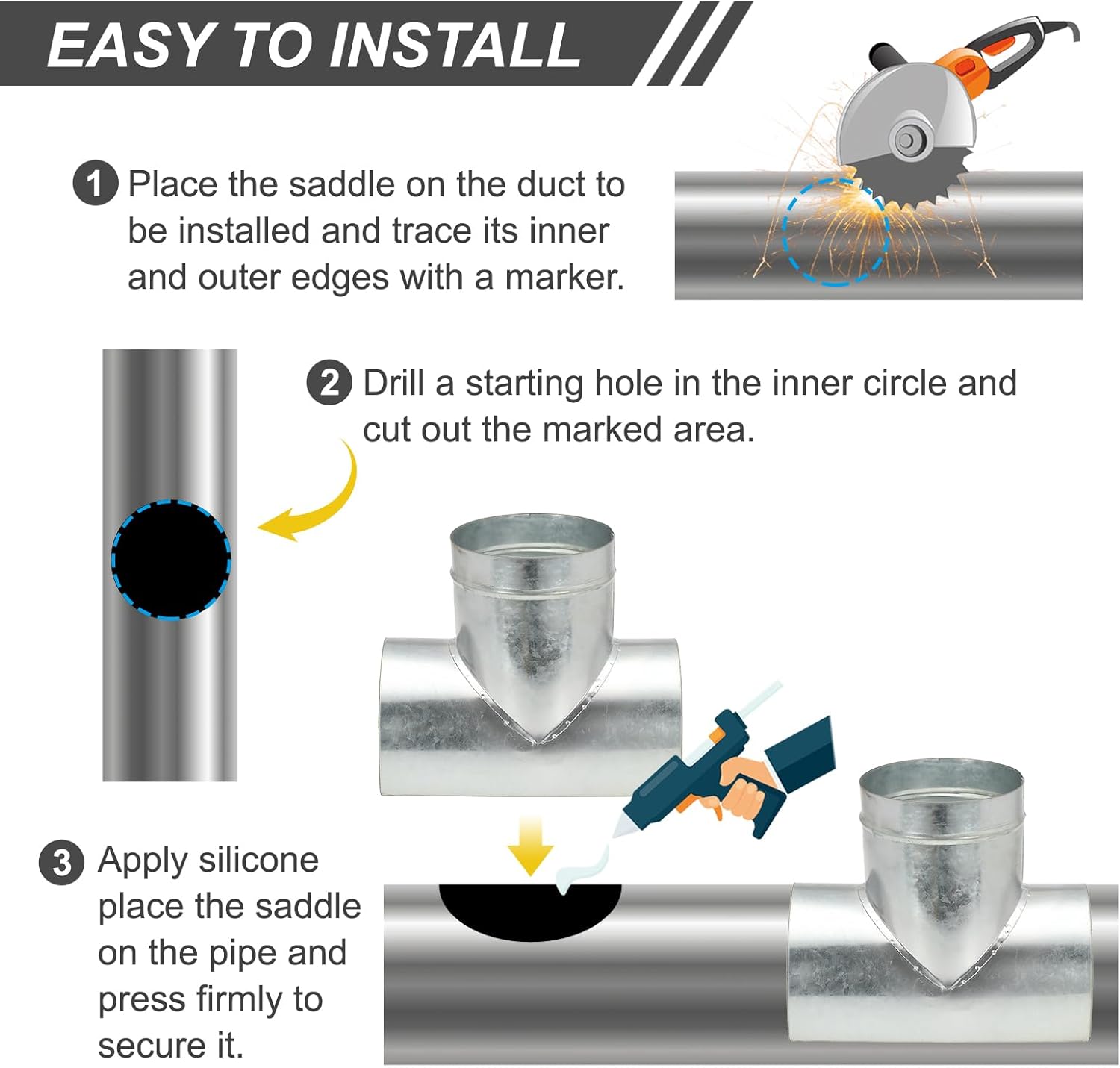 EASY TO INSTALL

1 Place the saddle on the duct to be installed and trace its inner and outer edges with a marker.

2 Drill a starting hole in the inner circle and cut out the marked area.

3 Apply silicone place the saddle on the pipe and press firmly to secure it.