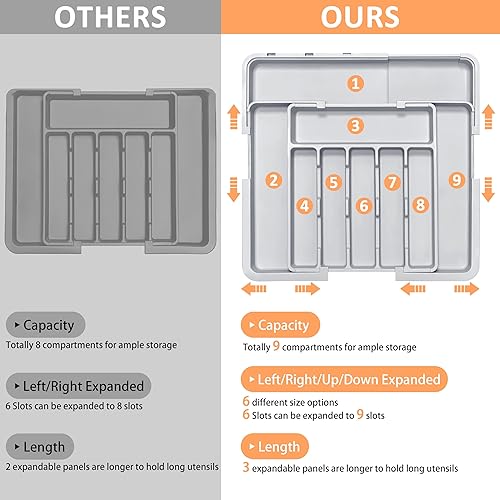 OTHERS

▸ Capacity
Totally 8 compartments for ample storage

▸ Left/Right Expanded
6 Slots can be expanded to 8 slots

▸ Length
2 expandable panels are longer to hold long utensils

OURS

1
3
2
5
7
9
4
6
8

▸ Capacity
Totally 9 compartments for ample storage

▸ Left/Right/Up/Down Expanded
6 different size options
6 Slots can be expanded to 9 slots

▸ Length
3 expandable panels are longer to hold long utensils