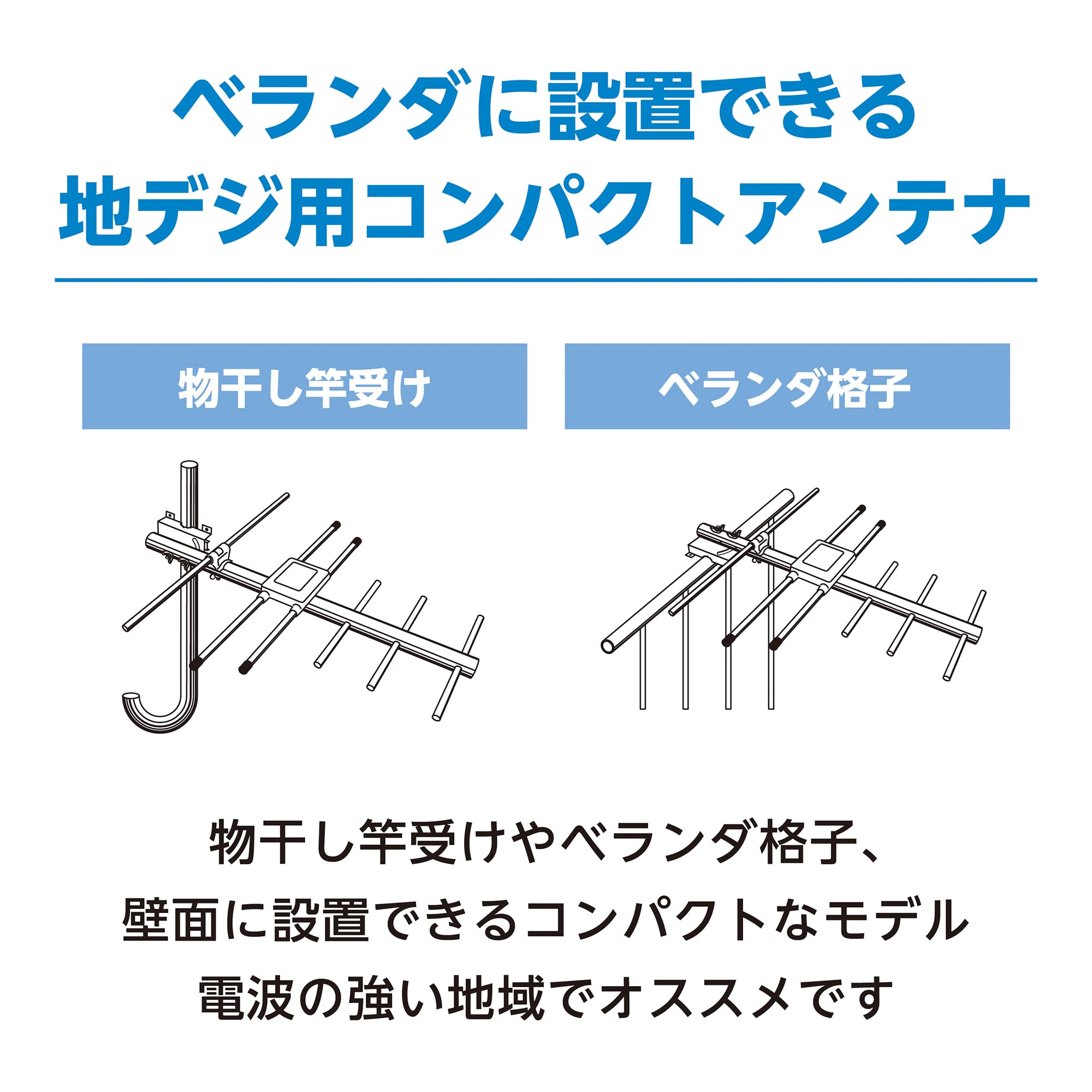 ベランダに設置できる
地デジ用コンパクトアンテナ

物干し竿受け

ベランダ格子

物干し竿受けやベランダ格子、
壁面に設置できるコンパクトなモデル
電波の強い地域でオススメです