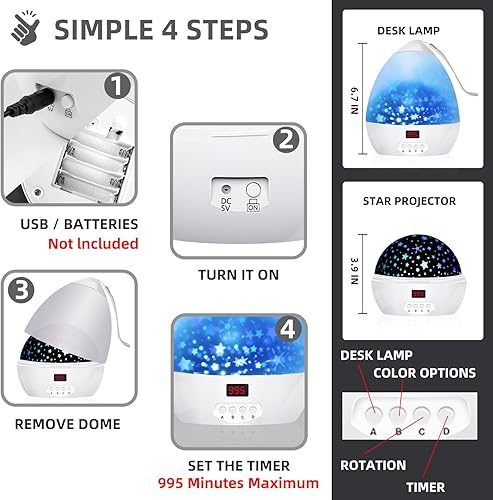 SIMPLE 4 STEPS

1

USB / BATTERIES
Not Included

2

DC 5V
ON

TURN IT ON

3

REMOVE DOME

4

995

A B C D

SET THE TIMER
995 Minutes Maximum

DESK LAMP

6.7 IN

STAR PROJECTOR

3.9 IN

DESK LAMP
COLOR OPTIONS

A B C D

ROTATION
TIMER