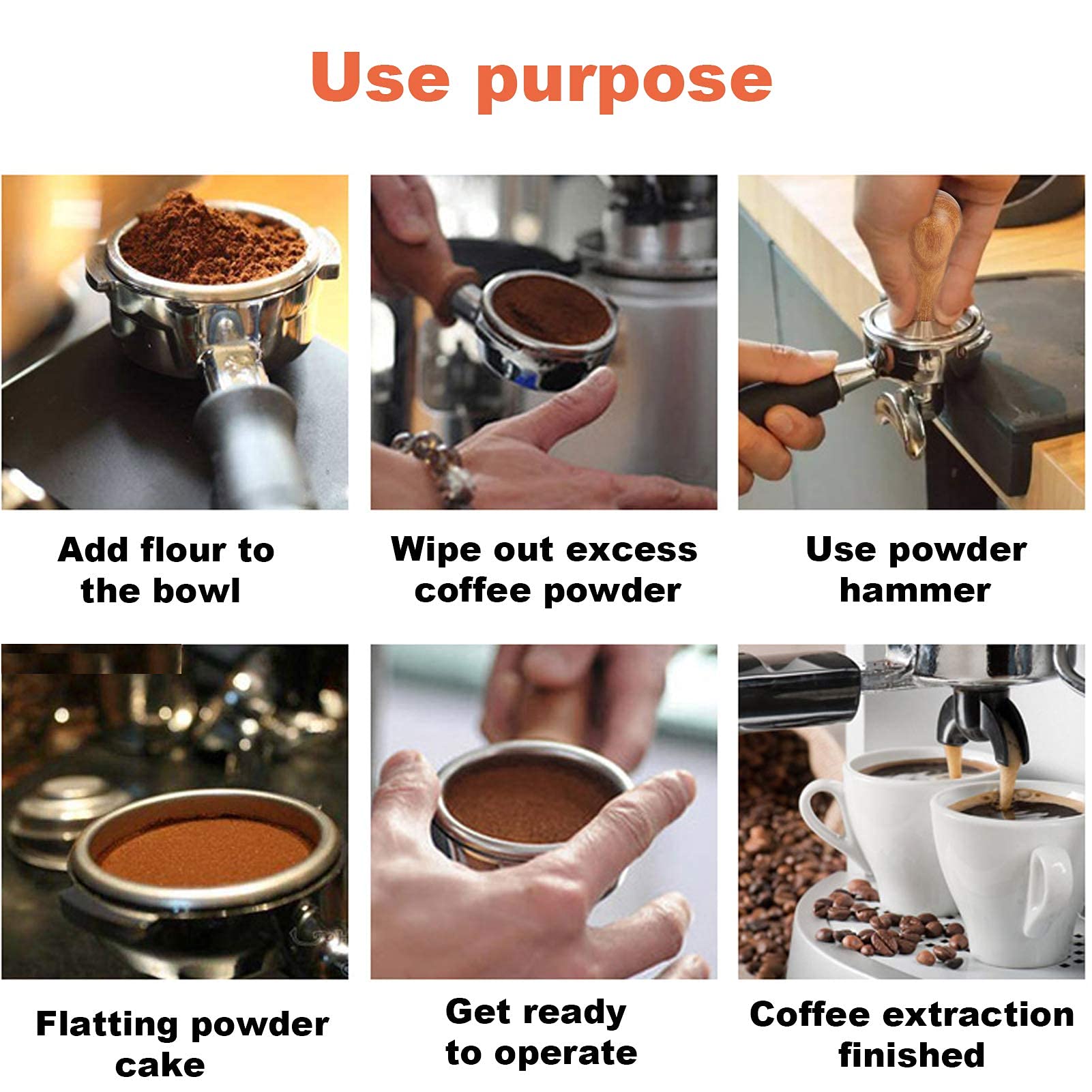 Use purpose

Add flour to the bowl

Wipe out excess coffee powder

Use powder hammer

Flatting powder cake

Get ready to operate

Coffee extraction finished