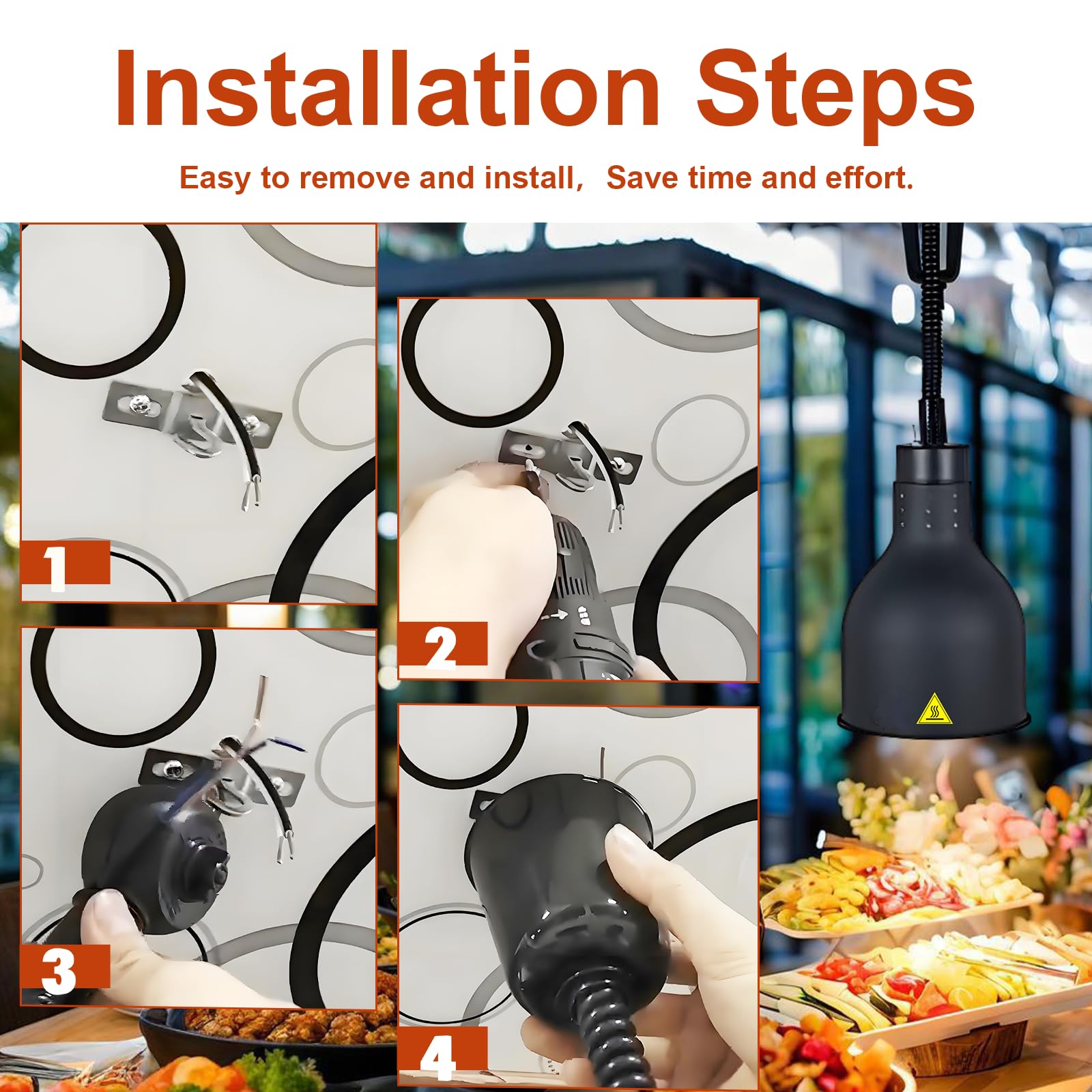 Installation Steps

Easy to remove and install， Save time and effort.

1

2

3

4