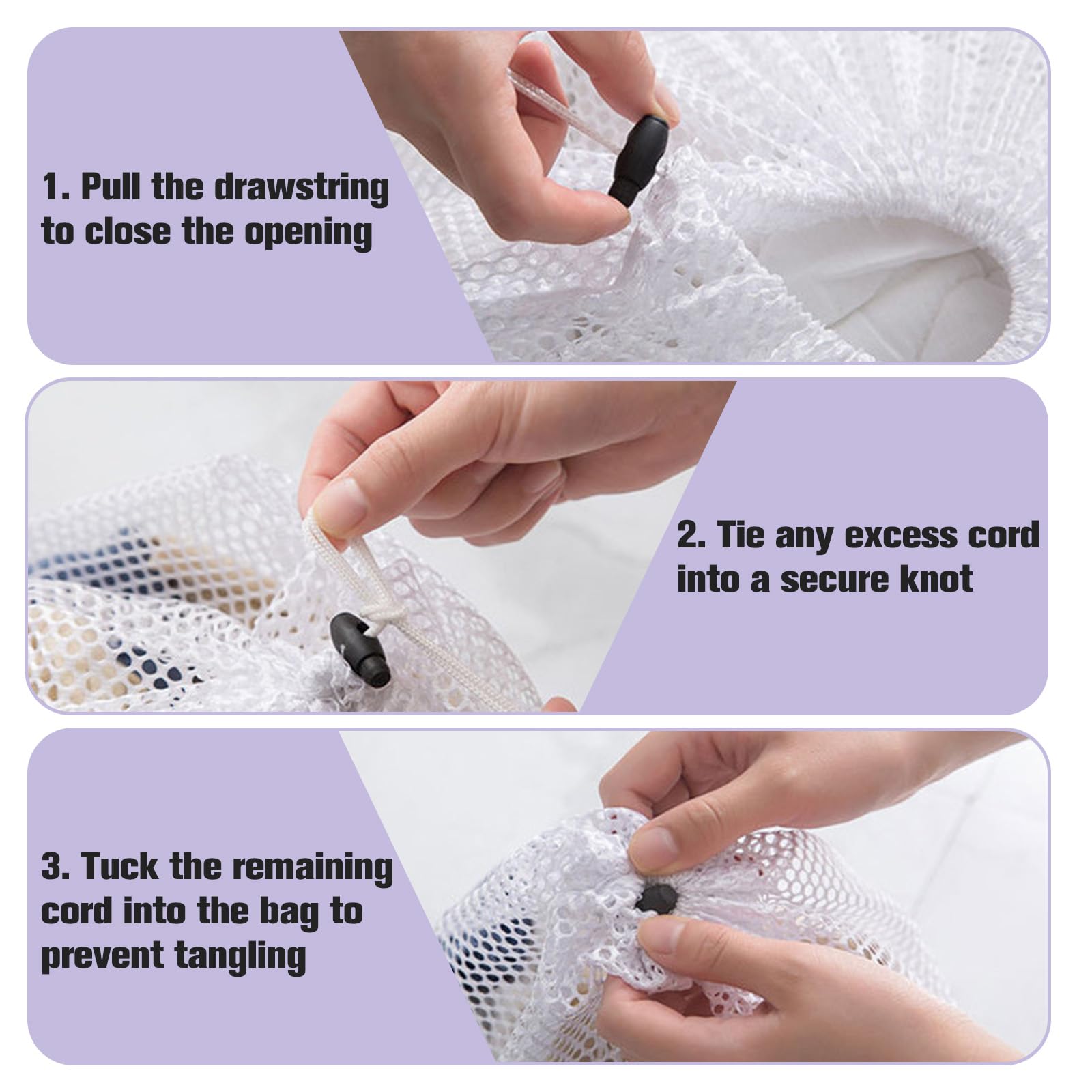 1. Pull the drawstring to close the opening

2. Tie any excess cord into a secure knot

3. Tuck the remaining cord into the bag to prevent tangling