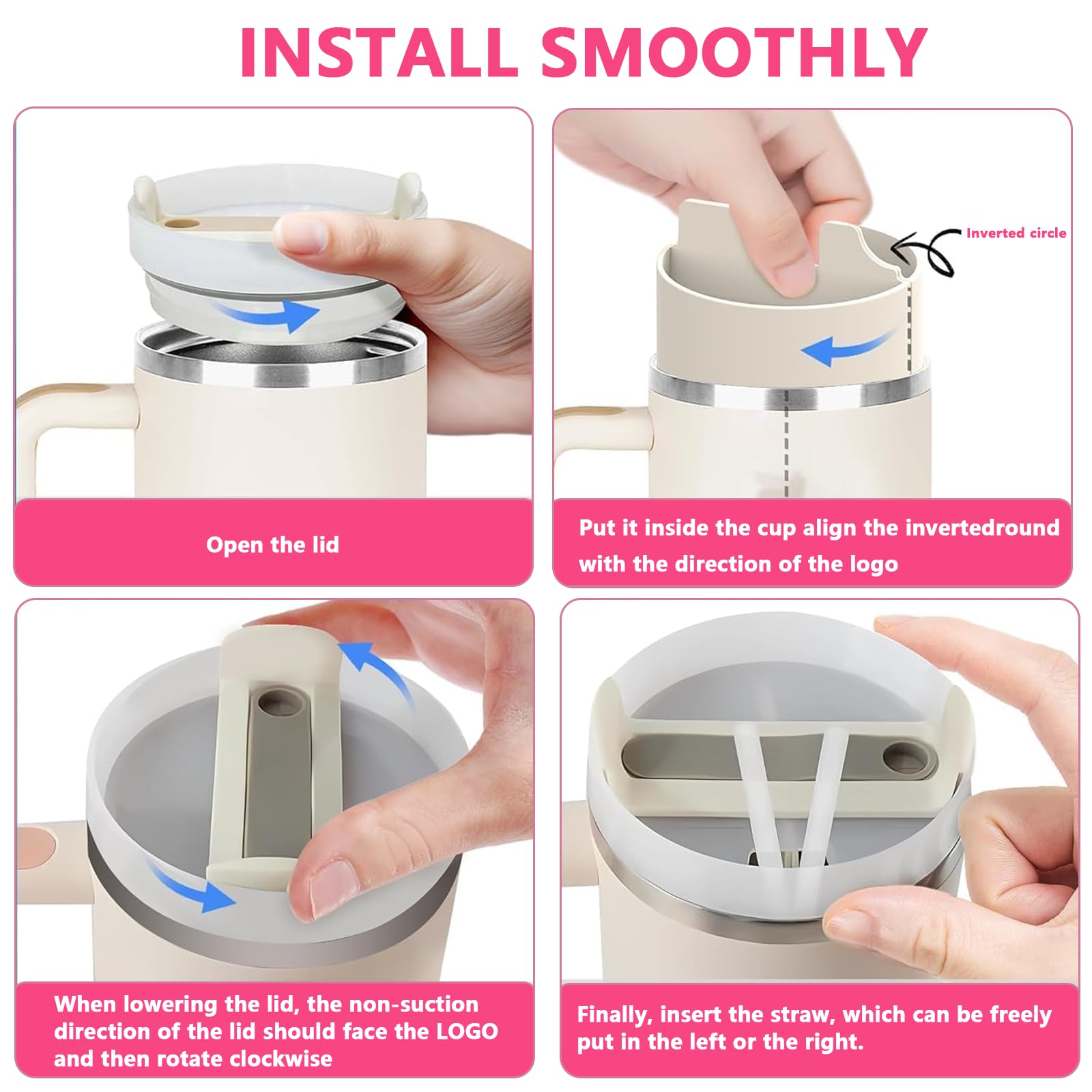 INSTALL SMOOTHLY

Open the lid

Inverted circle

Put it inside the cup align the invertedround with the direction of the logo

When lowering the lid, the non-suction direction of the lid should face the LOGO and then rotate clockwise

Finally, insert the straw, which can be freely put in the left or the right.