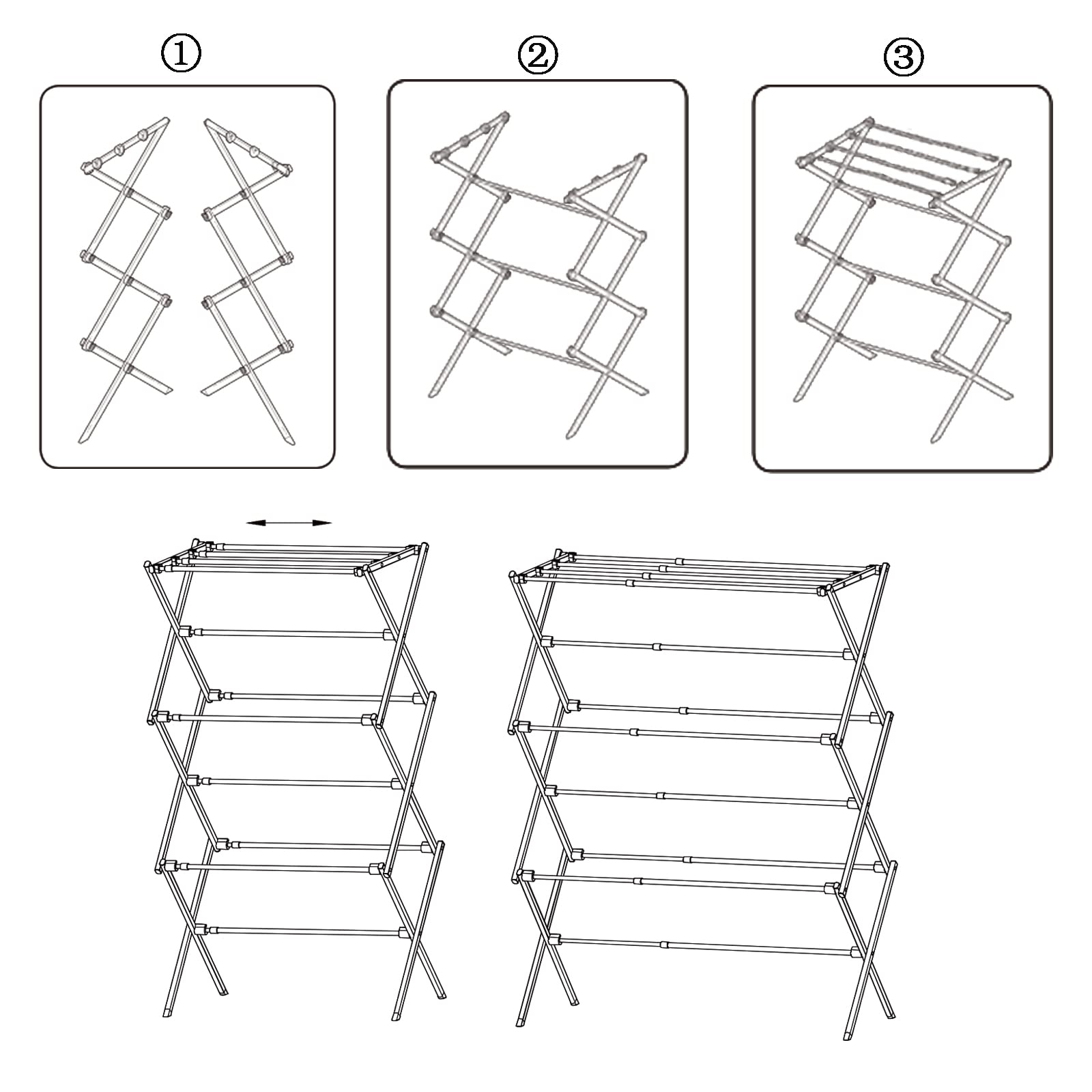 ①

②

③