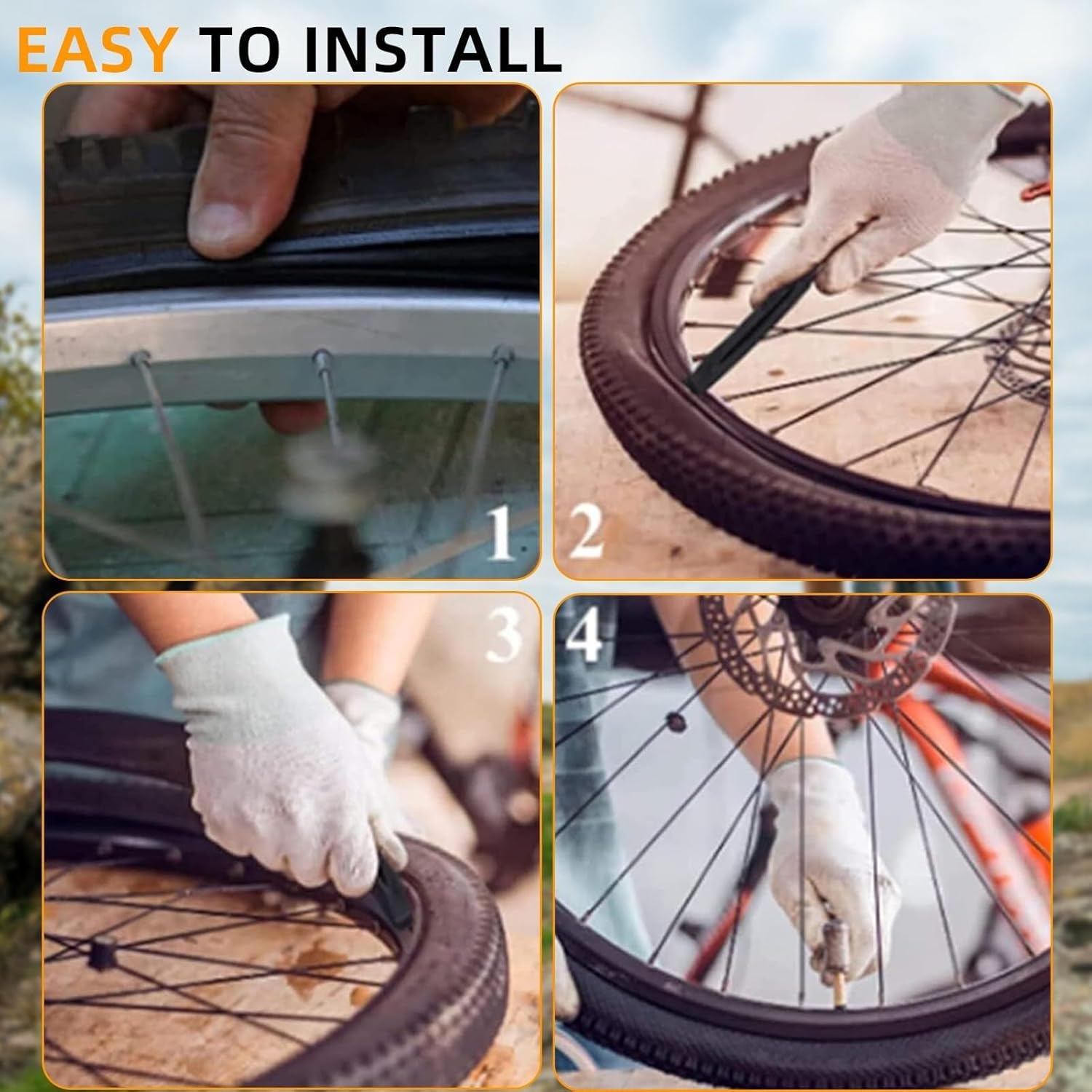 EASY TO INSTALL

1

2

3

4