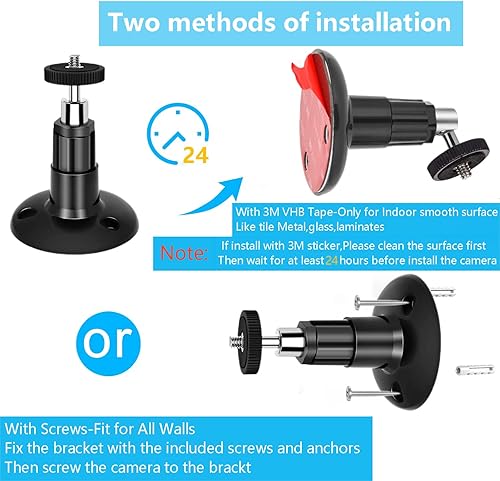 Two methods of installation

24

With 3M VHB Tape-Only for Indoor smooth surface
Like tile Metal,glass,laminates

Note: If install with 3M sticker,Please clean the surface first
Then wait for at least 24 hours before install the camera

or

With Screws-Fit for All Walls
Fix the bracket with the included screws and anchors
Then screw the camera to the brackt