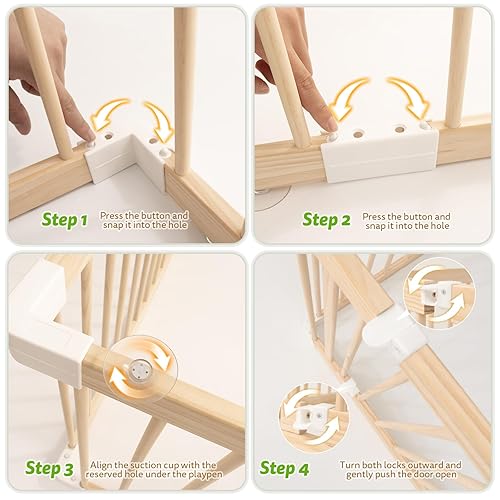 Step 1 Press the button and snap it into the hole

Step 2 Press the button and snap it into the hole

Step 3 Align the suction cup with the reserved hole under the playpen

Step 4 Turn both locks outward and gently push the door open