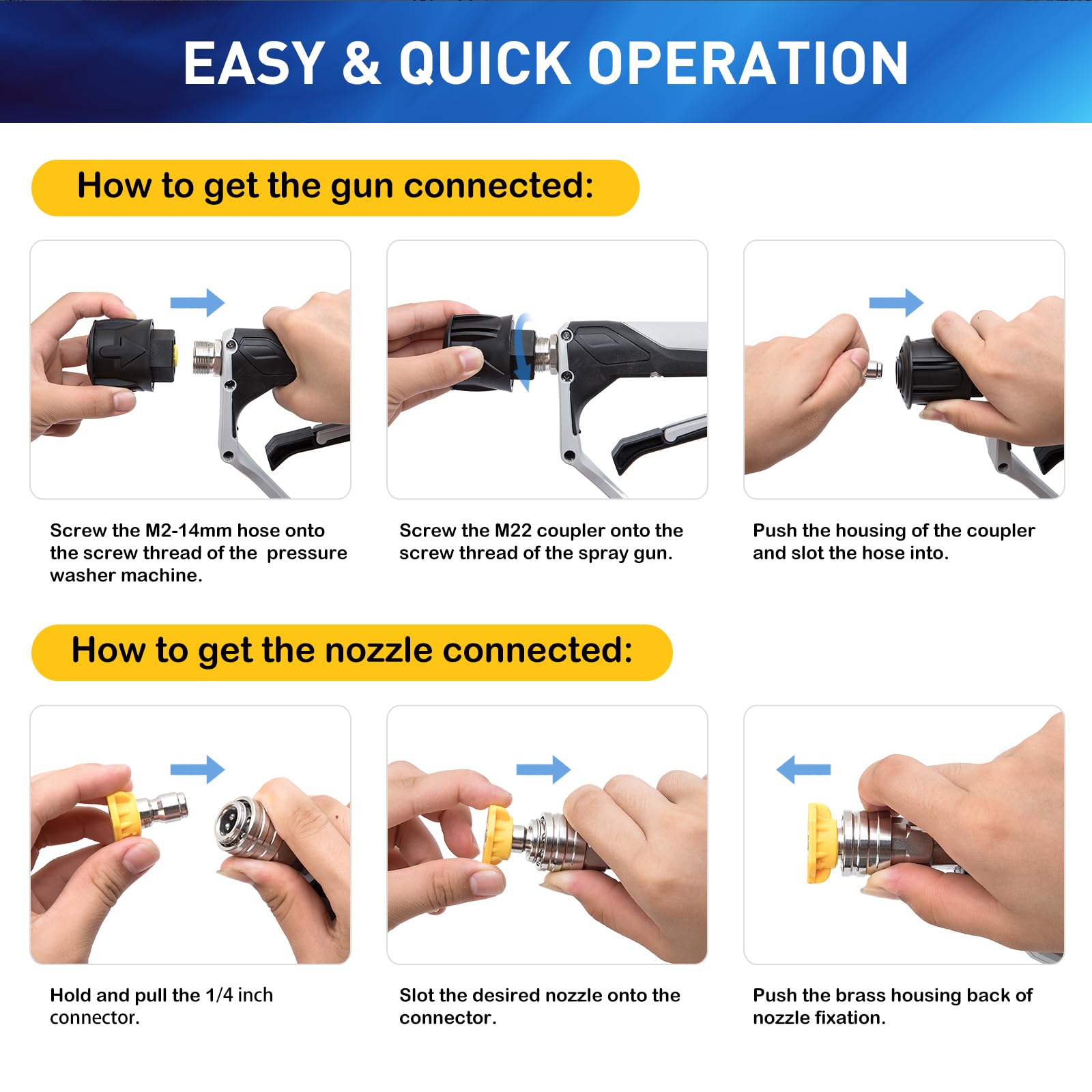 EASY & QUICK OPERATION

How to get the gun connected:

Screw the M2-14mm hose onto the screw thread of the pressure washer machine.

Screw the M22 coupler onto the screw thread of the spray gun.

Push the housing of the coupler and slot the hose into.

How to get the nozzle connected:

Hold and pull the 1/4 inch connector.

Slot the desired nozzle onto the connector.

Push the brass housing back of nozzle fixation.