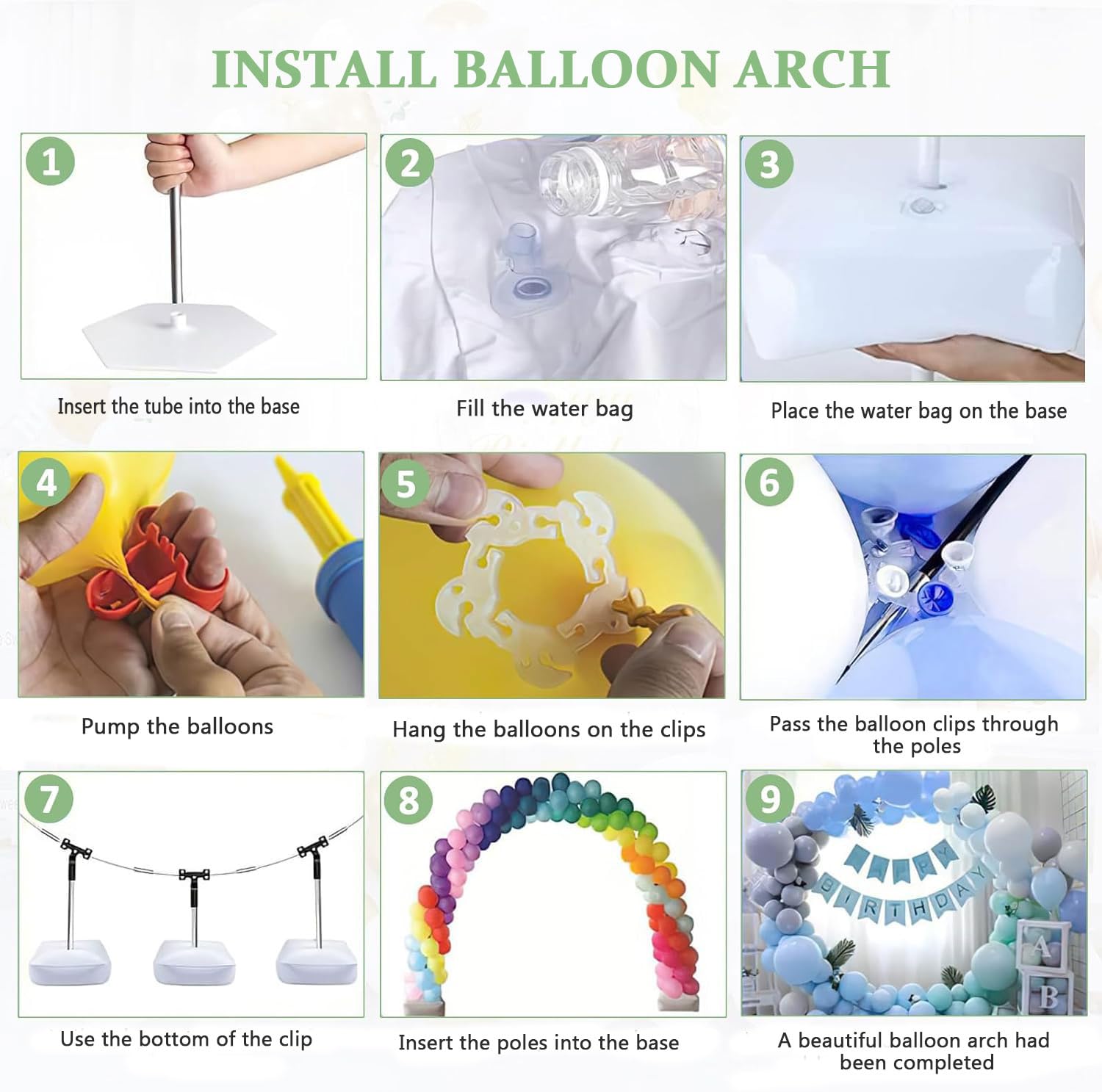 INSTALL BALLOON ARCH

1

Insert the tube into the base

2

Fill the water bag

3

Place the water bag on the base

4

Pump the balloons

5

Hang the balloons on the clips

6

Pass the balloon clips through the poles

7

Use the bottom of the clip

8

Insert the poles into the base

9

HAPPY BIRTHDAY

A

B

A beautiful balloon arch had been completed