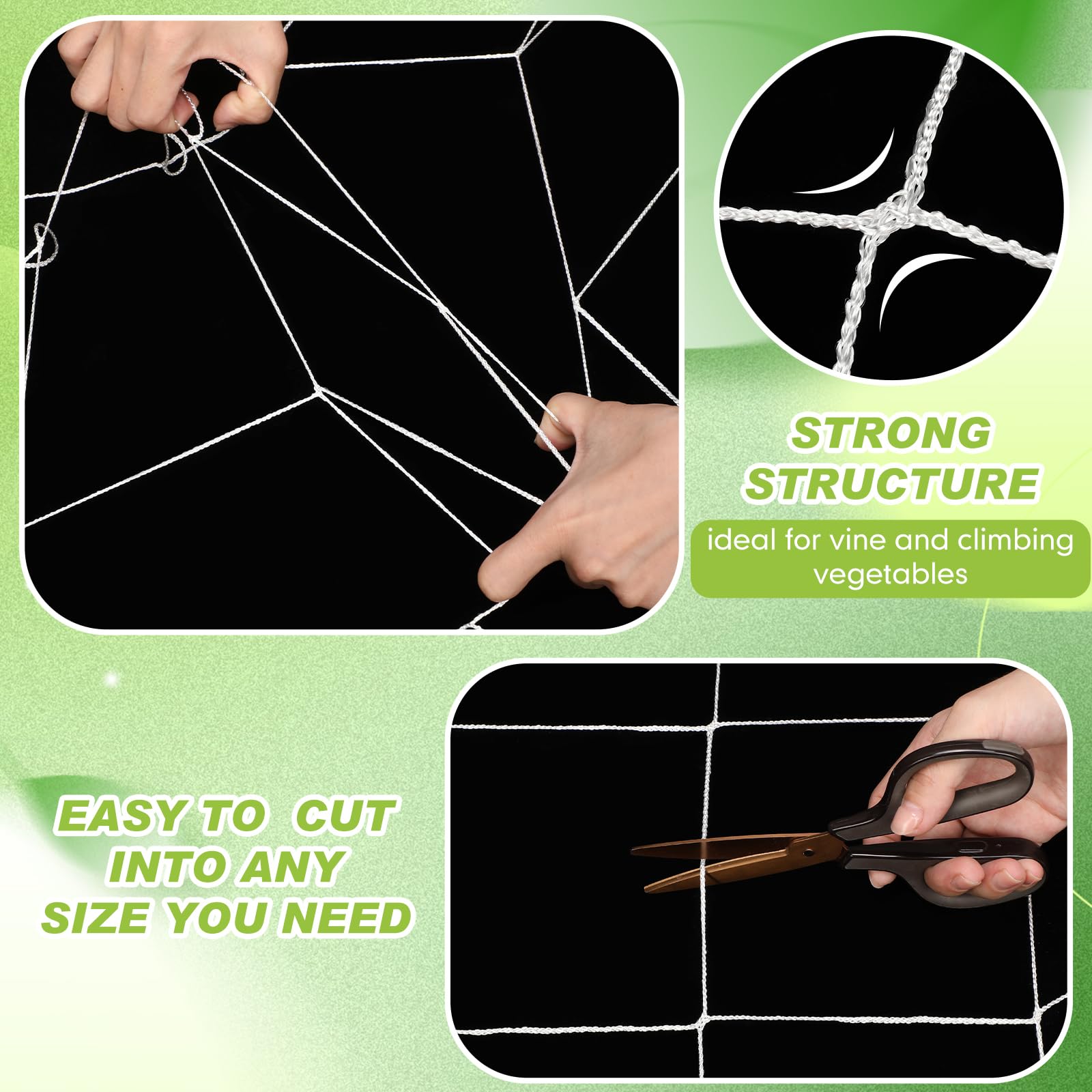 STRONG STRUCTURE

ideal for vine and climbing vegetables

EASY TO CUT INTO ANY SIZE YOU NEED