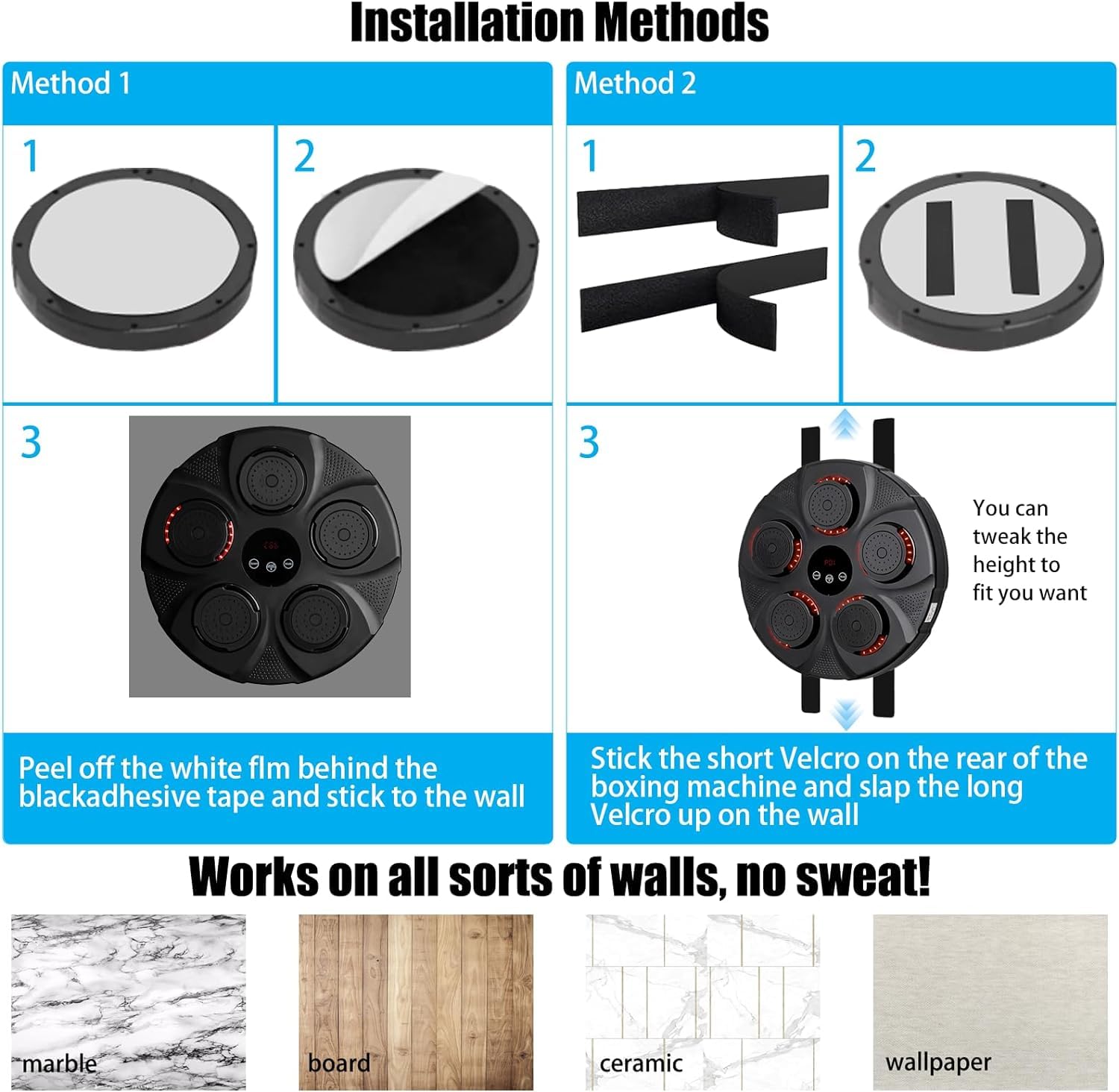 Installation Methods

Method 1

1

2

3

Peel off the white flm behind the blackadhesive tape and stick to the wall

Method 2

1

2

3

You can tweak the height to fit you want

Stick the short Velcro on the rear of the boxing machine and slap the long Velcro up on the wall

Works on all sorts of walls, no sweat!

marble

board

ceramic

wallpaper