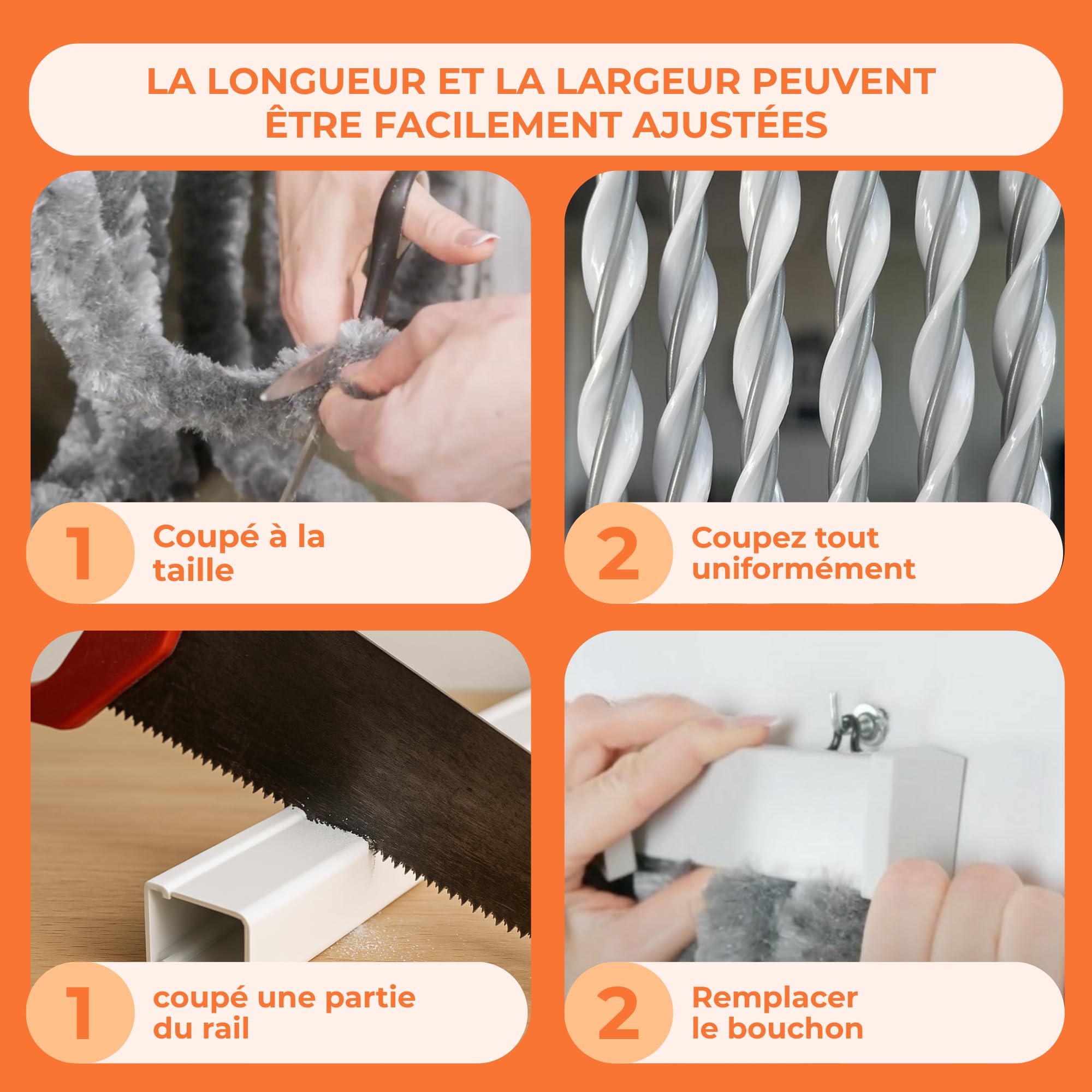 LA LONGUEUR ET LA LARGEUR PEUVENT ÊTRE FACILEMENT AJUSTÉES

1 Coupé à la taille

2 Coupez tout uniformément

1 coupé une partie du rail

2 Remplacer le bouchon