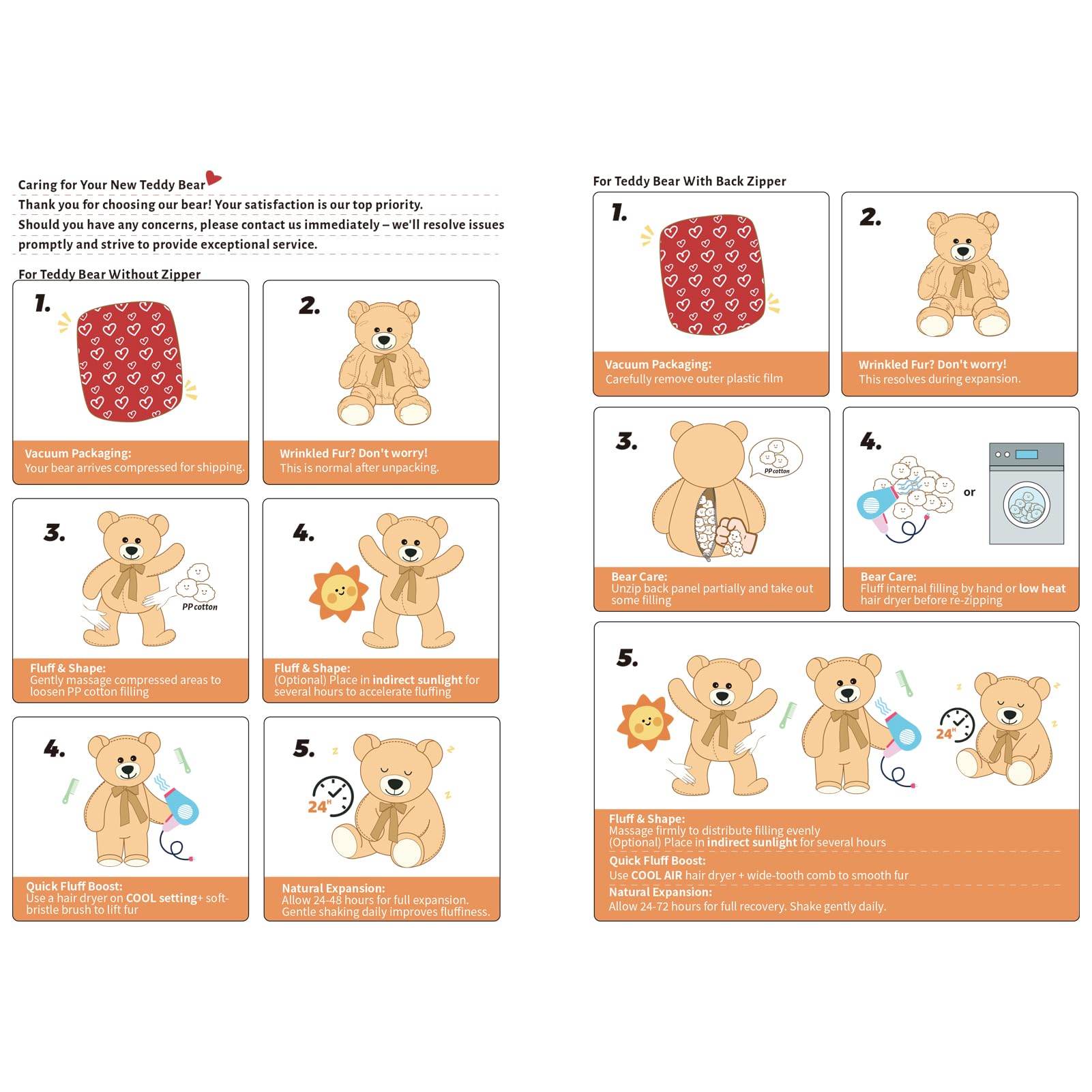 Caring for Your New Teddy Bear

Thank you for choosing our bear! Your satisfaction is our top priority.

Should you have any concerns, please contact us immediately – we'll resolve issues promptly and strive to provide exceptional service.

For Teddy Bear Without Zipper

1.

Vacuum Packaging:
Your bear arrives compressed for shipping.

2.

Wrinkled Fur? Don't worry!
This is normal after unpacking.

3.

PP cotton

Fluff & Shape:
Gently massage compressed areas to loosen PP cotton filling

4.

Fluff & Shape:
(Optional) Place in indirect sunlight for several hours to accelerate fluffing

4.

Quick Fluff Boost:
Use a hair dryer on COOL setting+ soft-bristle brush to lift fur

5.

24H

Natural Expansion:
Allow 24-48 hours for full expansion.
Gentle shaking daily improves fluffiness.

For Teddy Bear With Back Zipper

1.

Vacuum Packaging:
Carefully remove outer plastic film

2.

Wrinkled Fur? Don't worry!
This resolves during expansion.

3.

PP cotton

Bear Care:
Unzip back panel partially and take out some filling

4.

or

Bear Care:
Fluff internal filling by hand or low heat hair dryer before re-zipping

5.

24H

Fluff & Shape:
Massage firmly to distribute filling evenly
(Optional) Place in indirect sunlight for several hours

Quick Fluff Boost:
Use COOL AIR hair dryer + wide-tooth comb to smooth fur

Natural Expansion:
Allow 24-72 hours for full recovery. Shake gently daily.