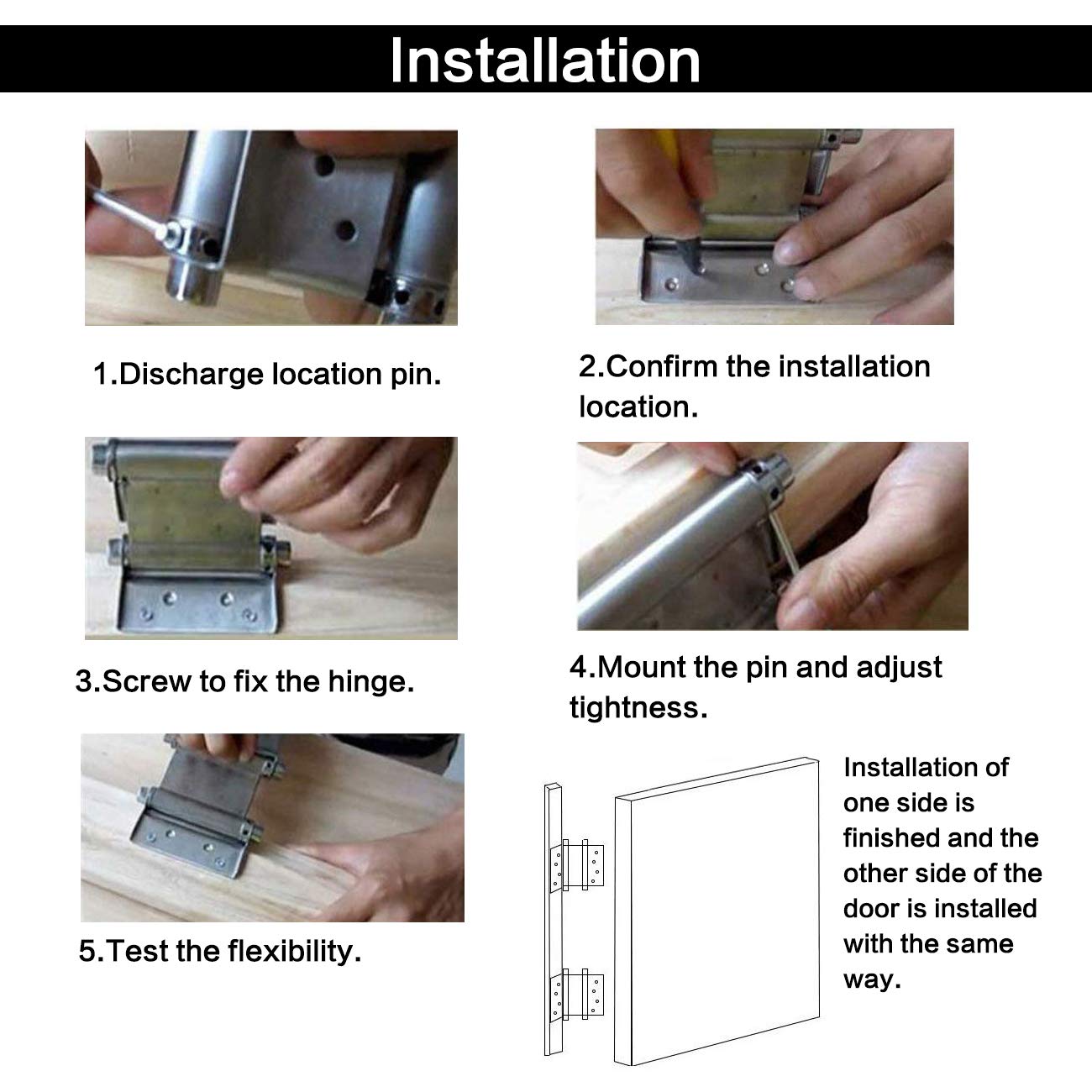 Installation

1.Discharge location pin.

2.Confirm the installation location.

3.Screw to fix the hinge.

4.Mount the pin and adjust tightness.

5.Test the flexibility.

Installation of one side is finished and the other side of the door is installed with the same way.