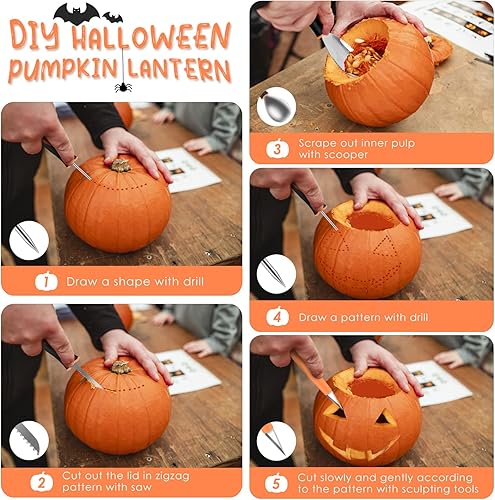 DIY HALLOWEEN PUMPKIN LANTERN

1 Draw a shape with drill

2 Cut out the lid in zigzag pattern with saw

3 Scrape out inner pulp with scooper

4 Draw a pattern with drill

5 Cut slowly and gently according to the pattern with sculpting tools