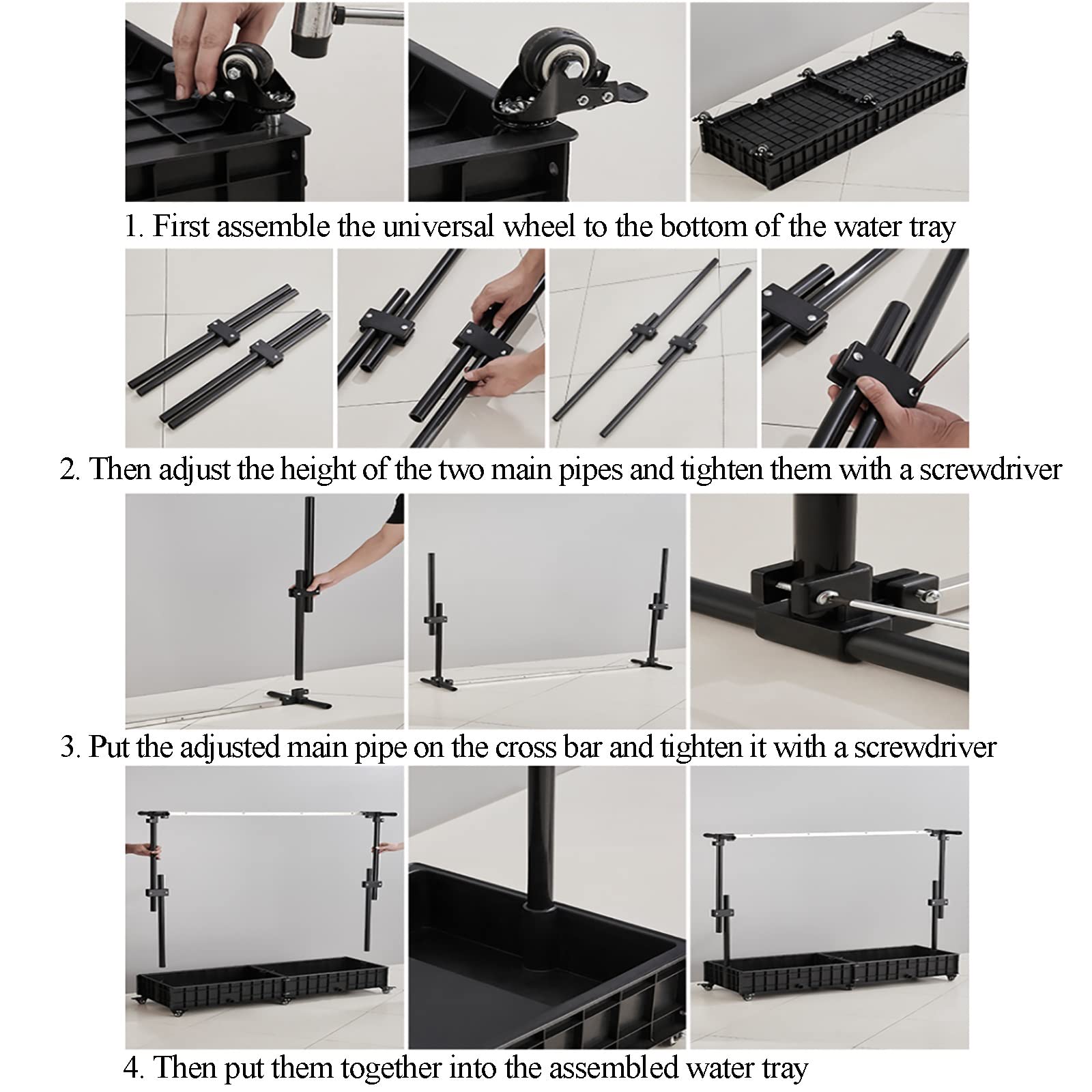 1. First assemble the universal wheel to the bottom of the water tray

2. Then adjust the height of the two main pipes and tighten them with a screwdriver

3. Put the adjusted main pipe on the cross bar and tighten it with a screwdriver

4. Then put them together into the assembled water tray