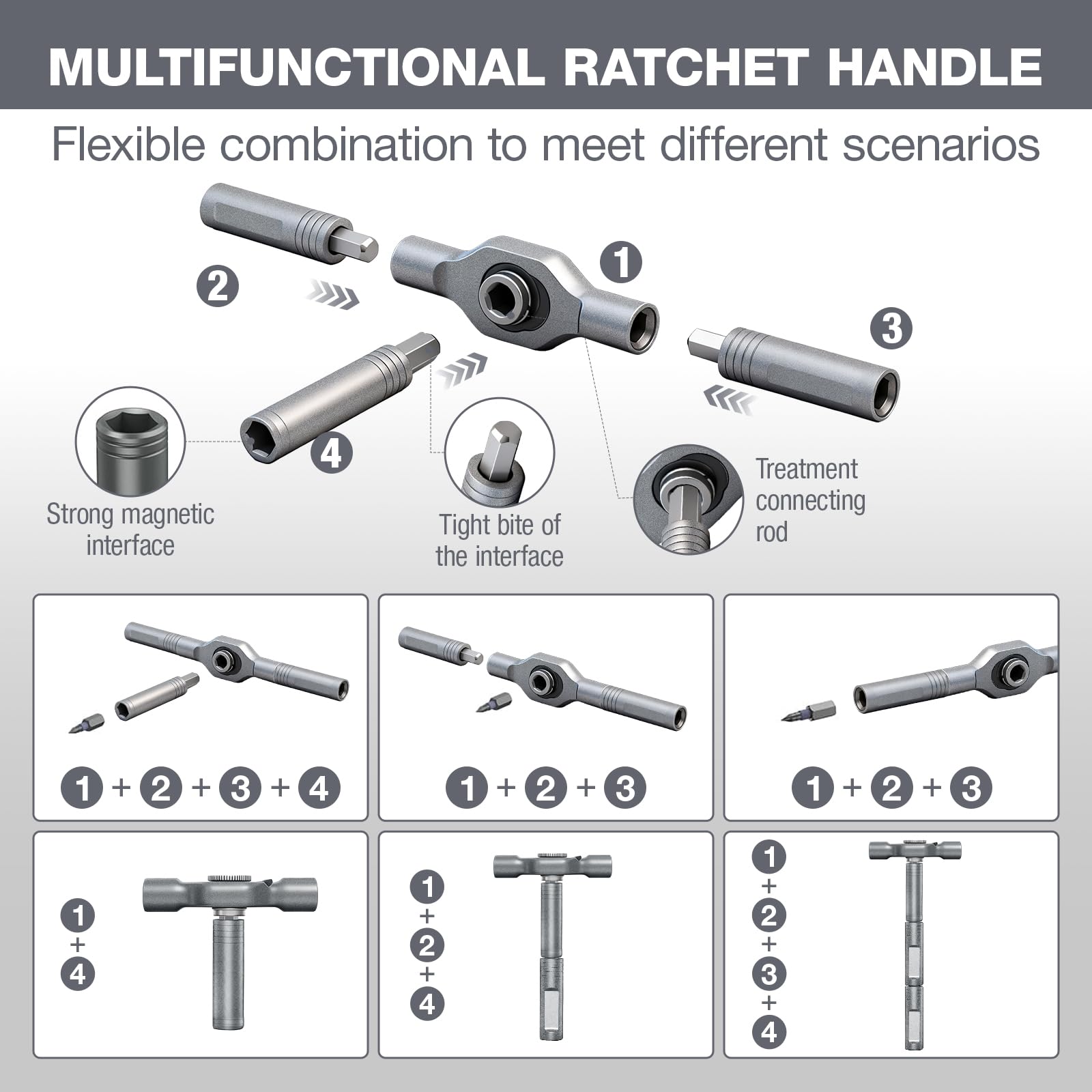 MULTIFUNCTIONAL RATCHET HANDLE

Flexible combination to meet different scenarios

2

1

3

4

Strong magnetic interface

Tight bite of the interface

Treatment connecting rod

1 + 2 + 3 + 4

1 + 2 + 3

1 + 2 + 3

1 + 4

1 + 2 + 4

1 + 2 + 3 + 4